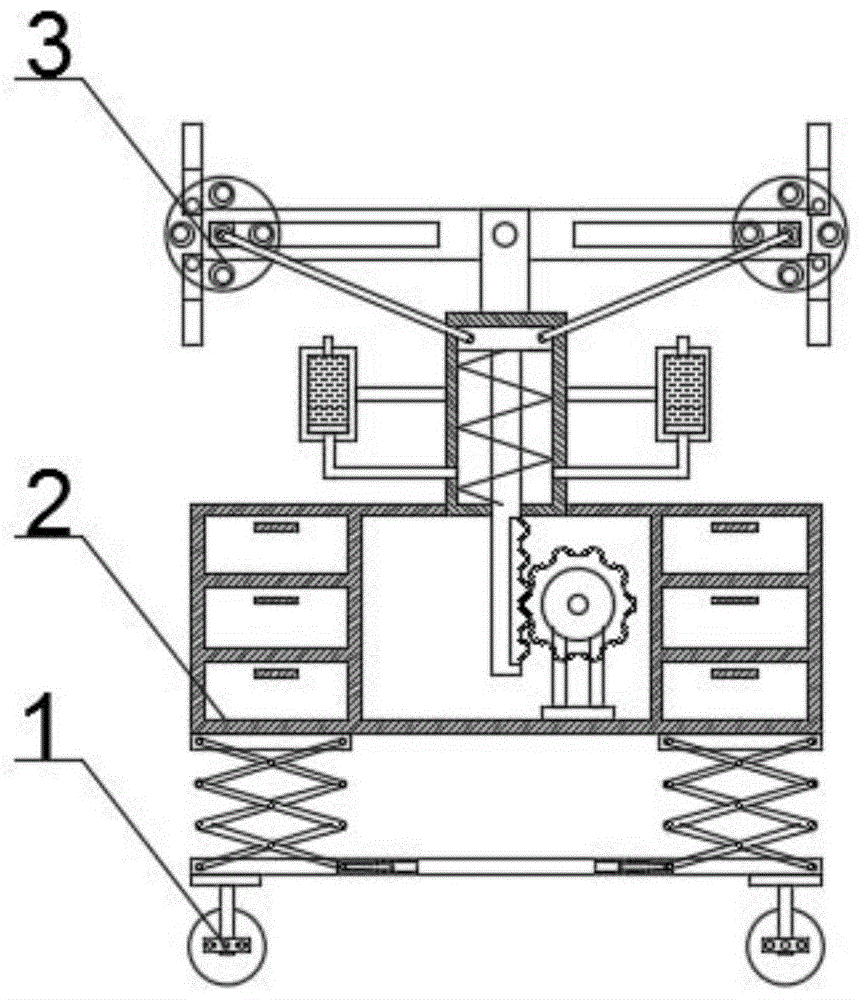 3
2
1