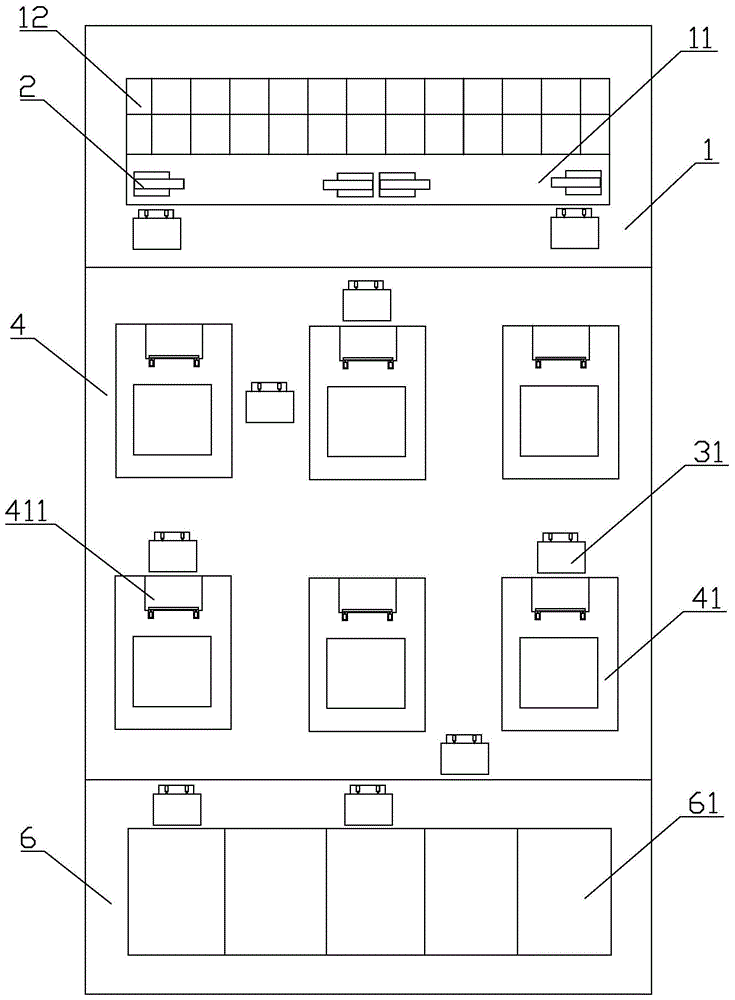 12
11
2
1
4
31
411
41
6
61