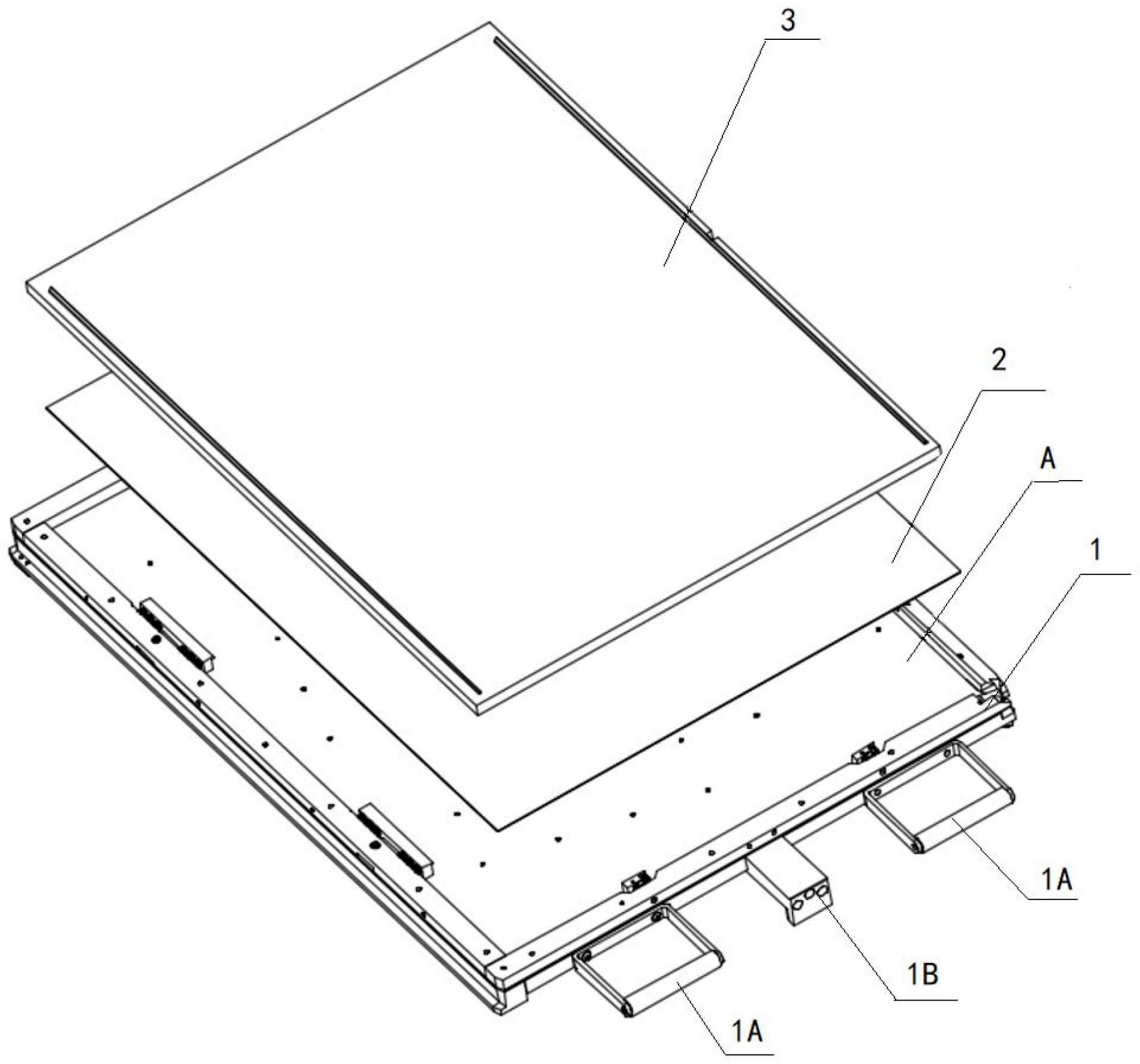 3
2
A
1
1A
1B
1A