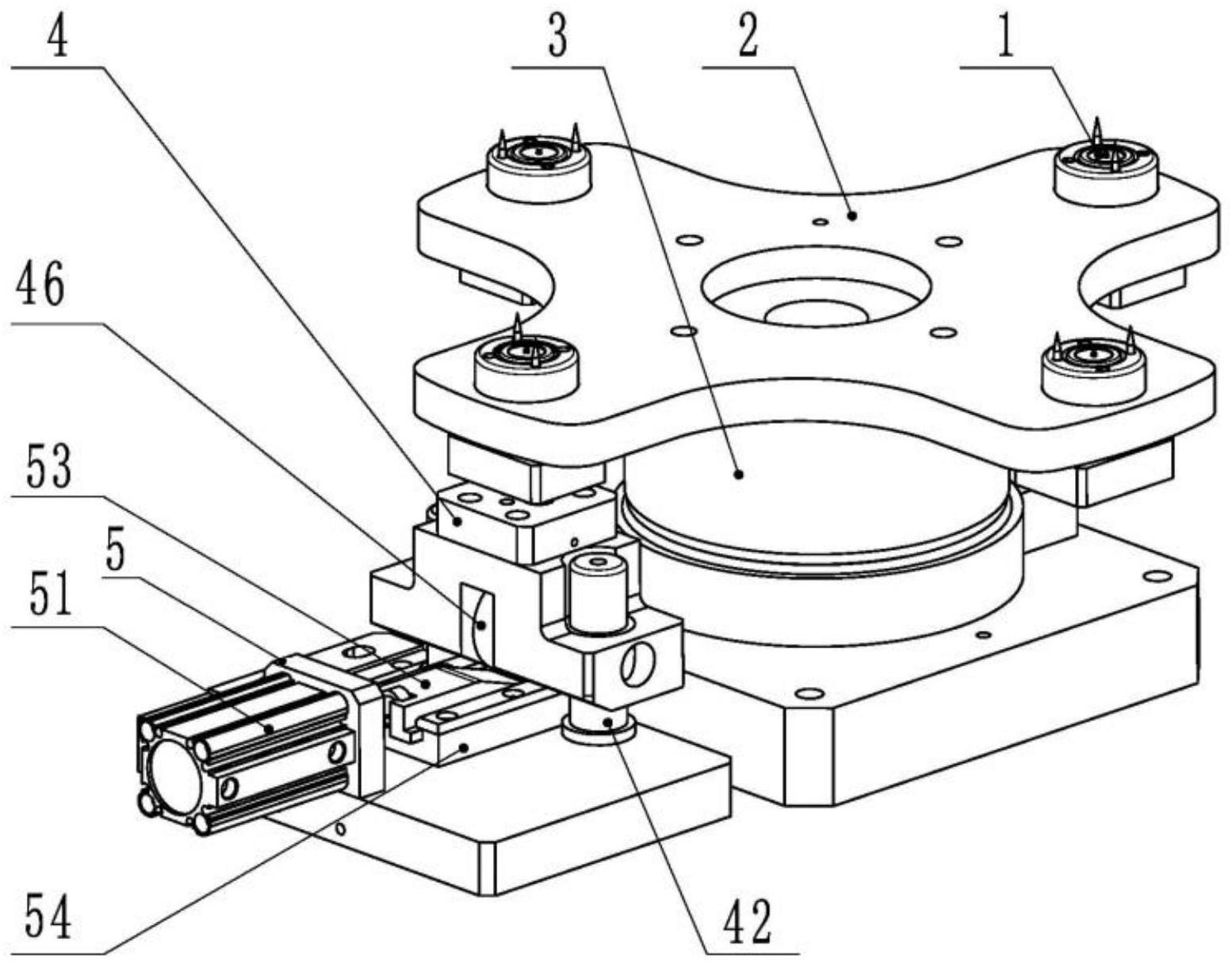 4
3
2
1
46
53
5
51
54
42