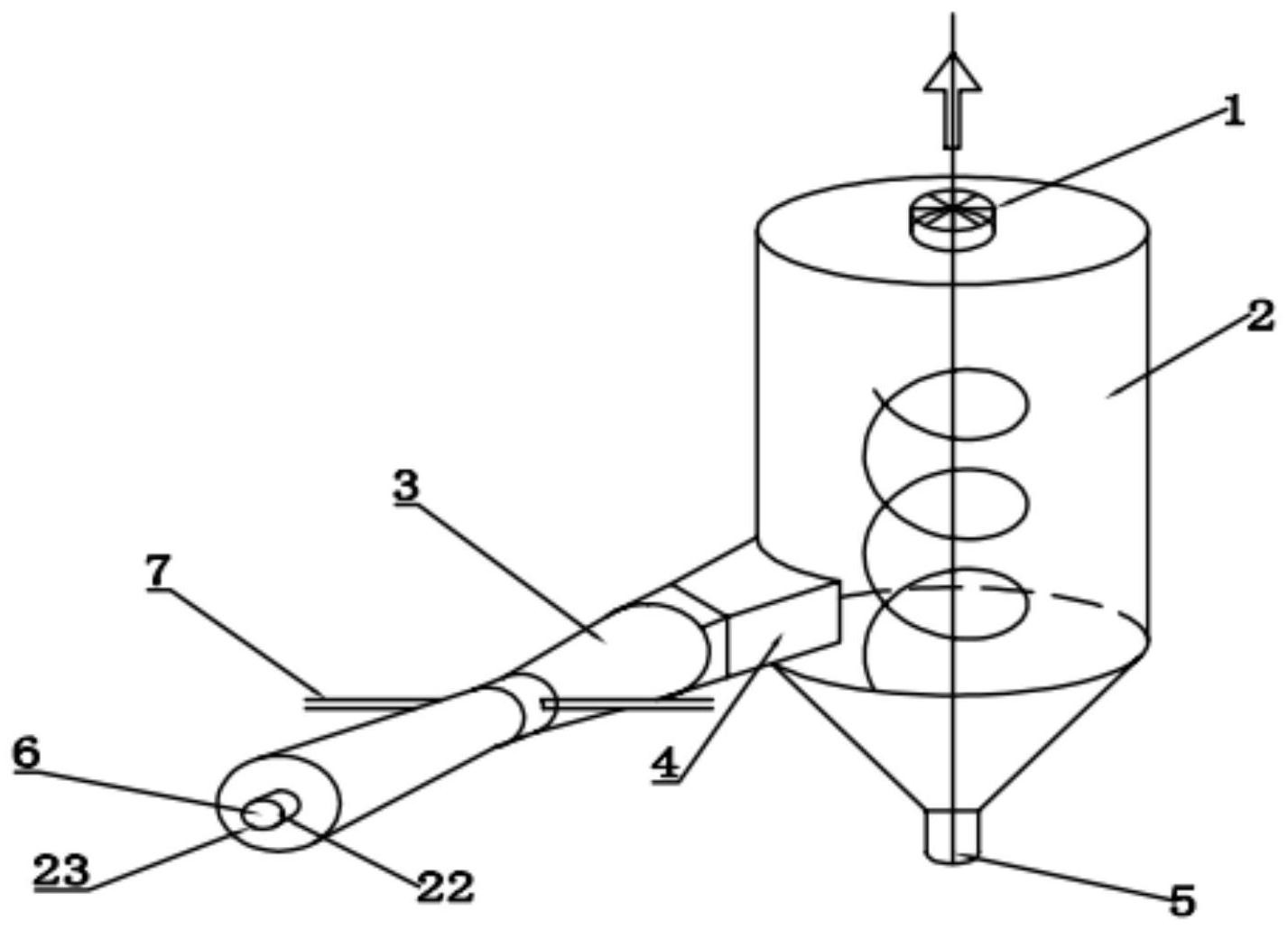 1
2
3
7
4
6
23
22
5