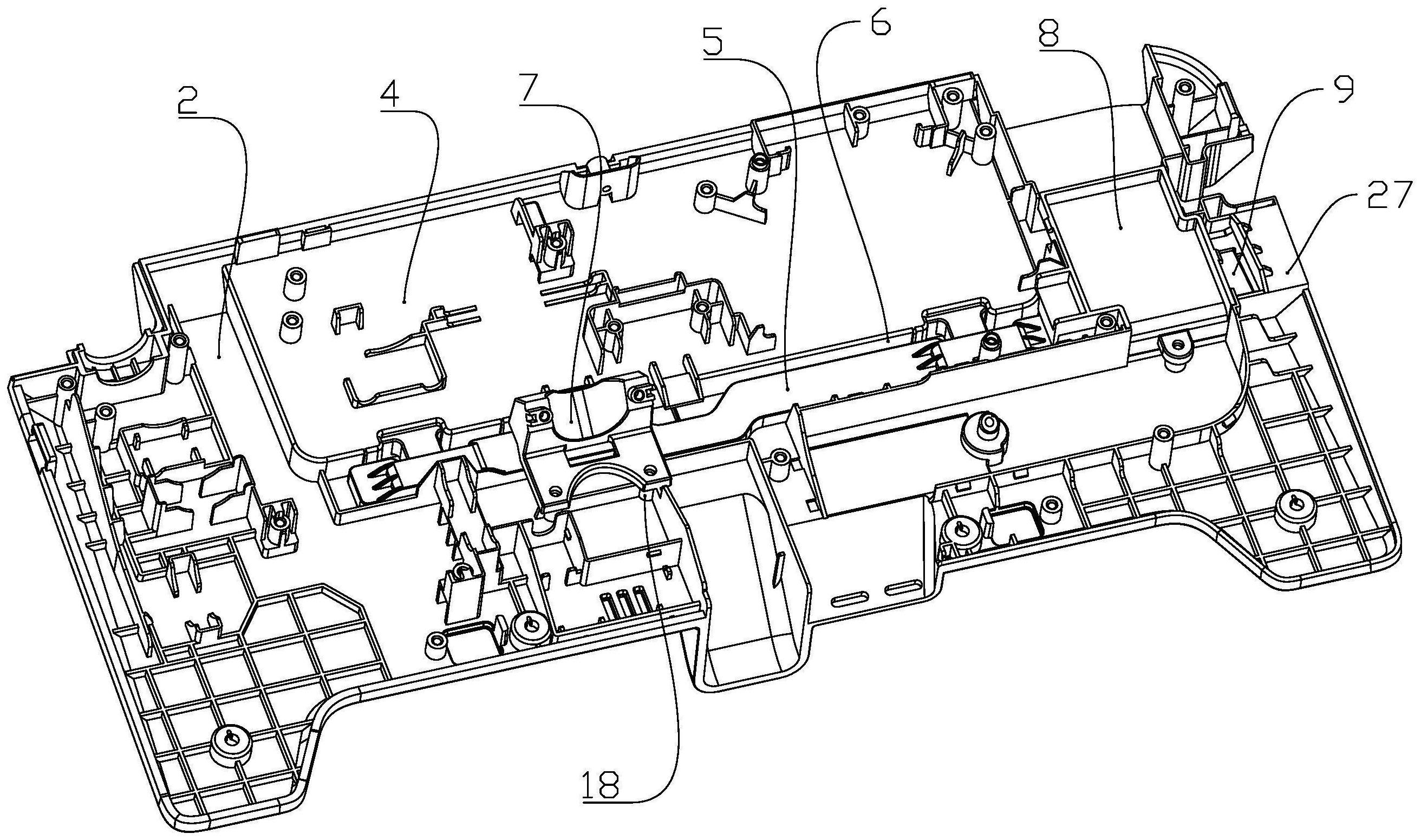 2
4
7
5
6
8
9
27
18