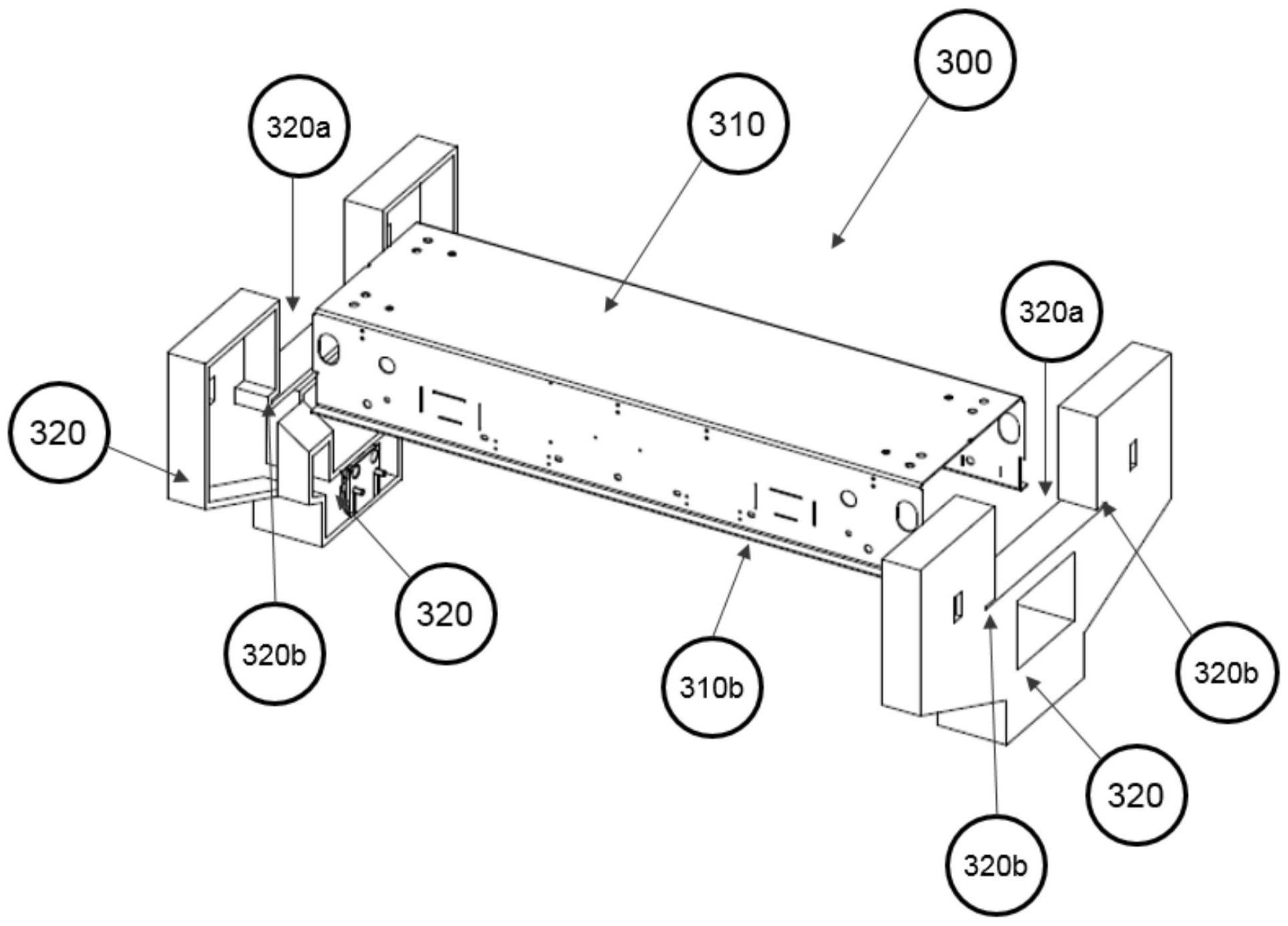 300
320a
310
320a
320
320
320b
310b
320b
320
320b