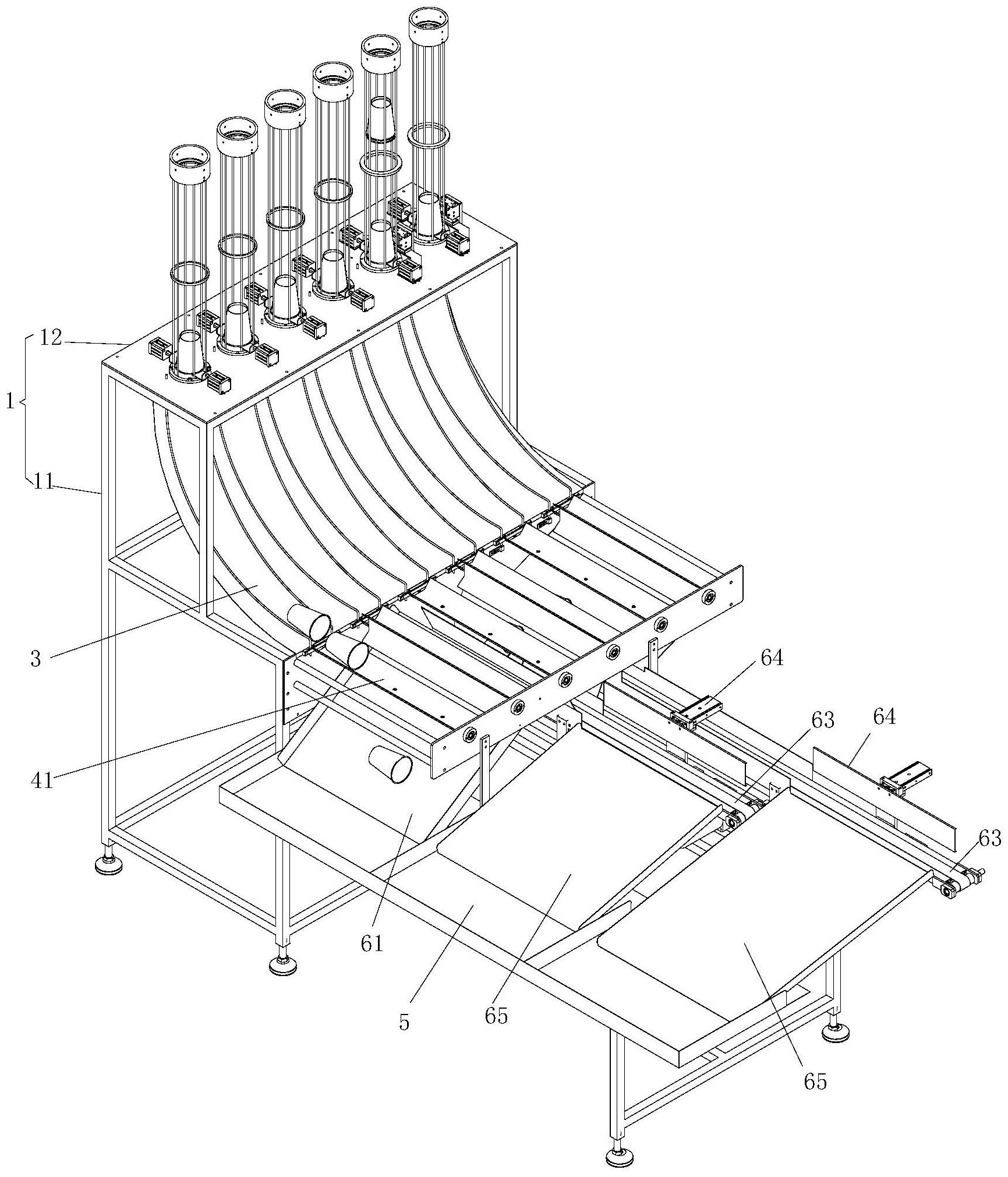 12
1
11
3
41
64
63
64
63
61
5
65
65