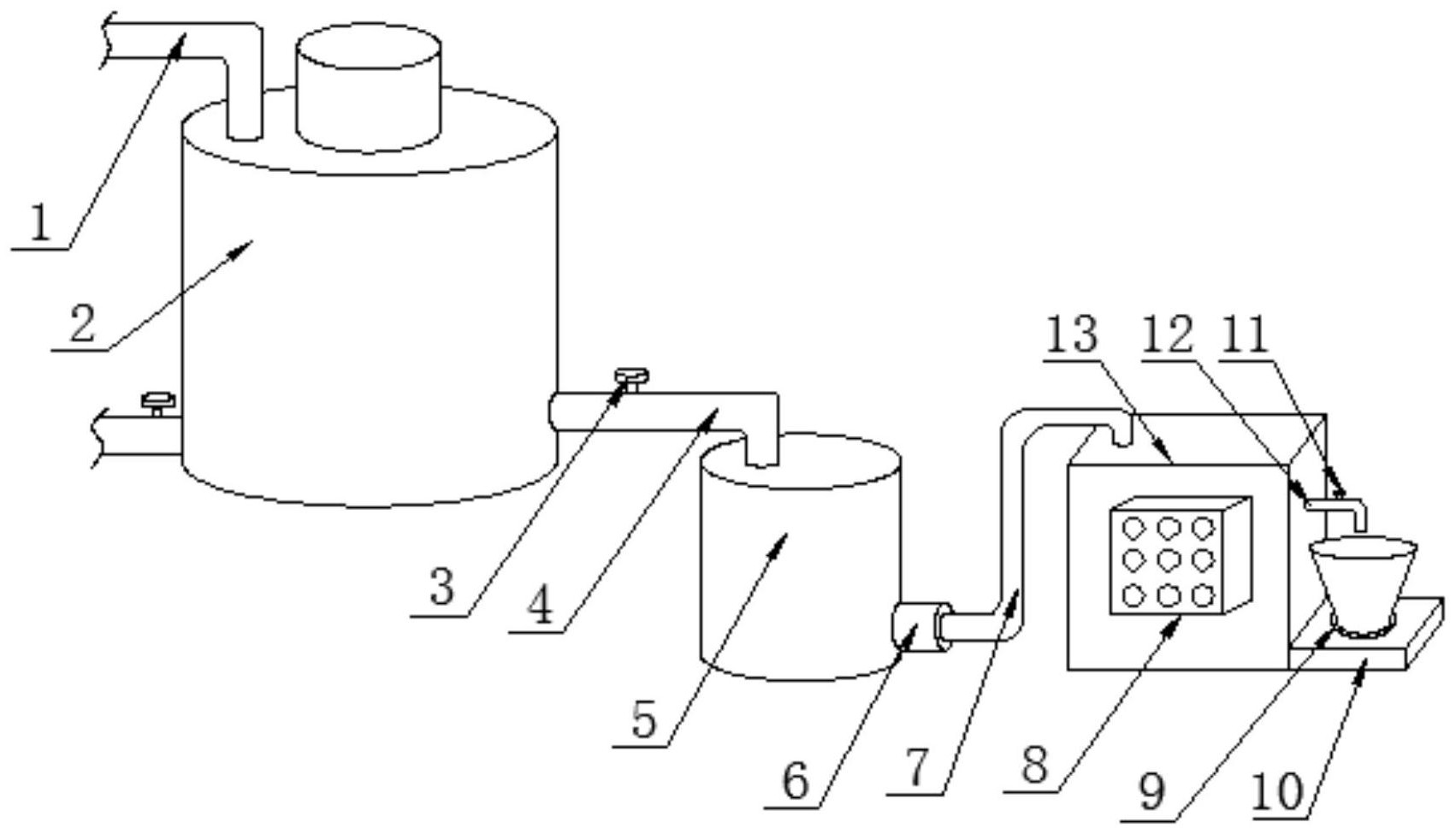 1
2
13
12
11
3
4
5
6
7
8
9
10