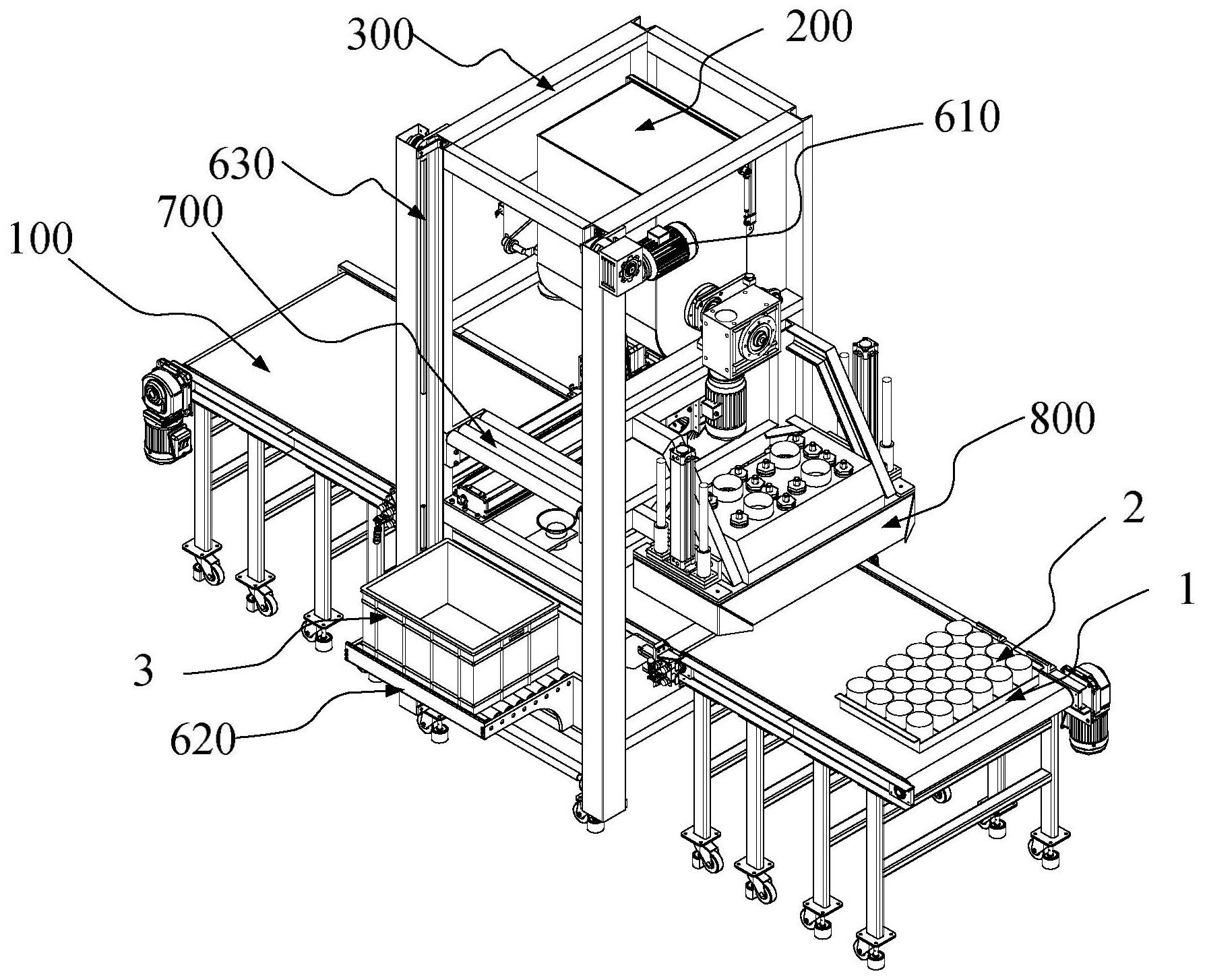 300
200
610
630
700
100
800
2
1
3
620