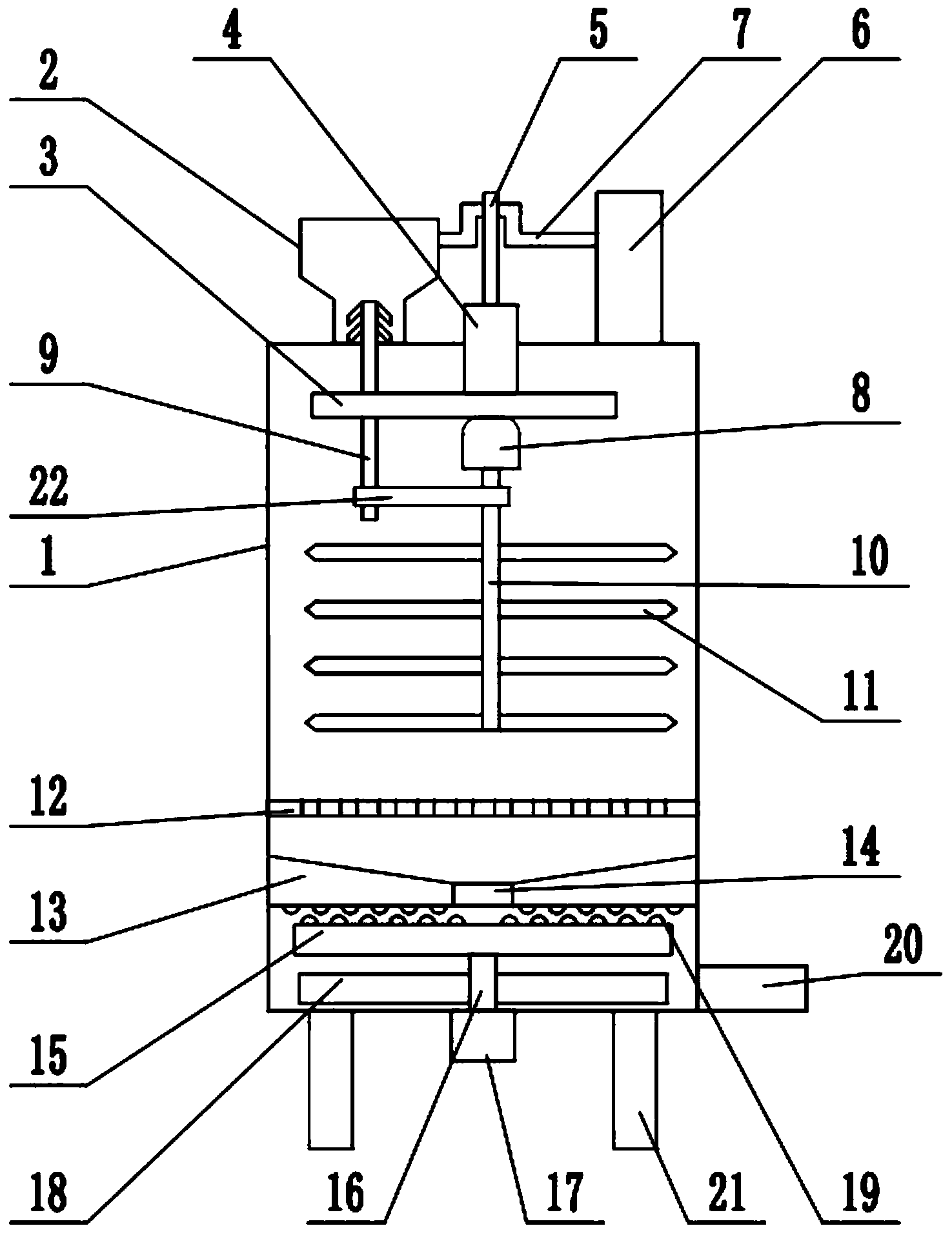 4
5
7
6
2
3
9
8
22
1
10
11
12
14
13
20
15
18
16
17
21
19