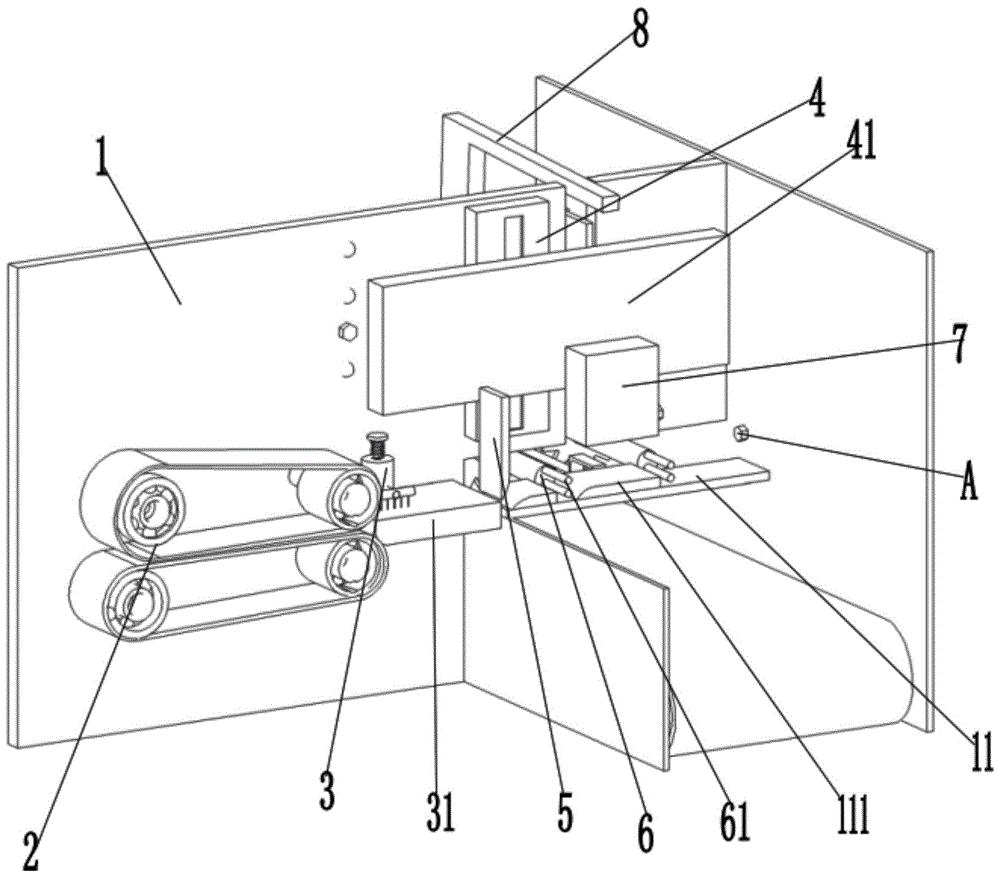 8
4
41
1
7
A
11
111
61
6
5
31
3
2