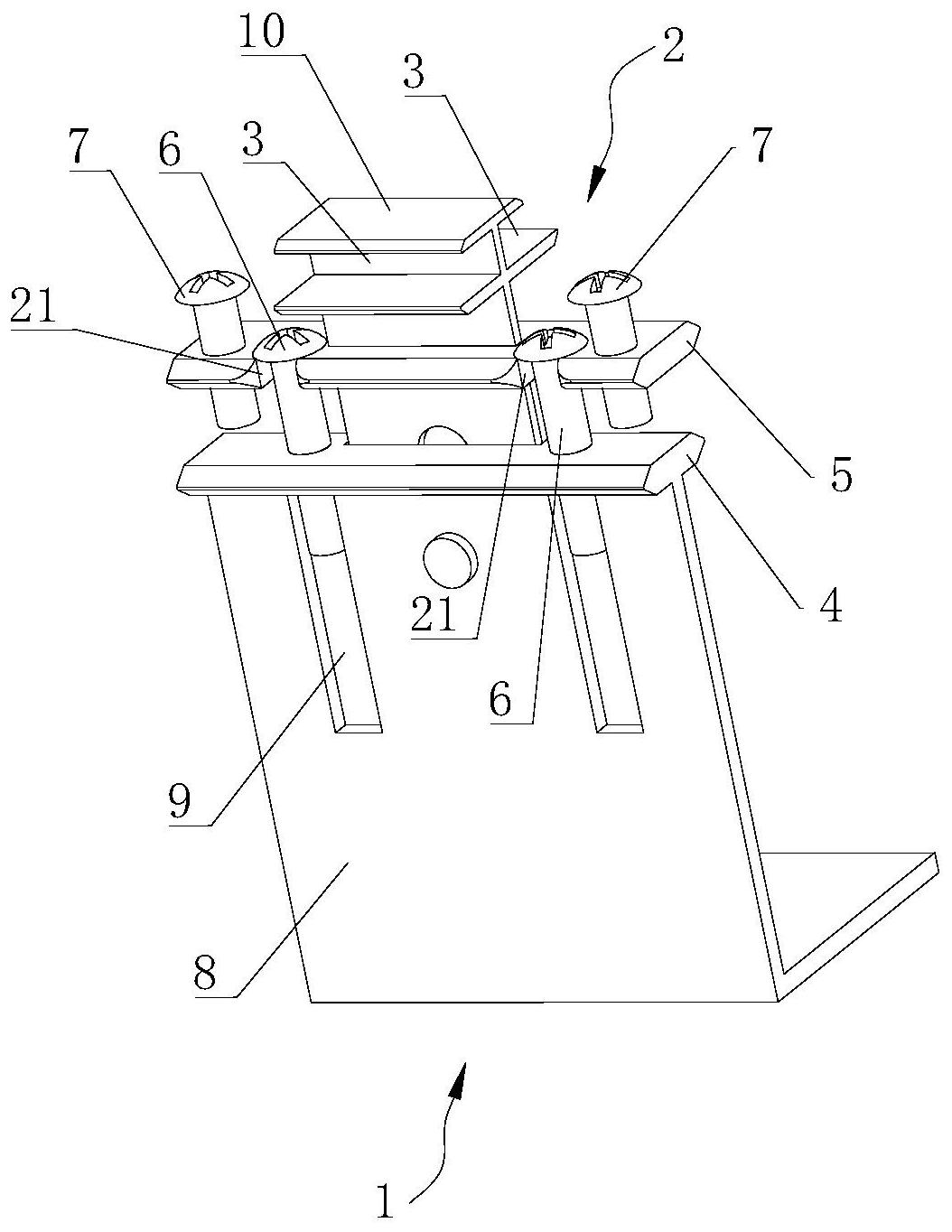 10
3
2
7
6
3
7
21
5
4
21
6
9
8
1