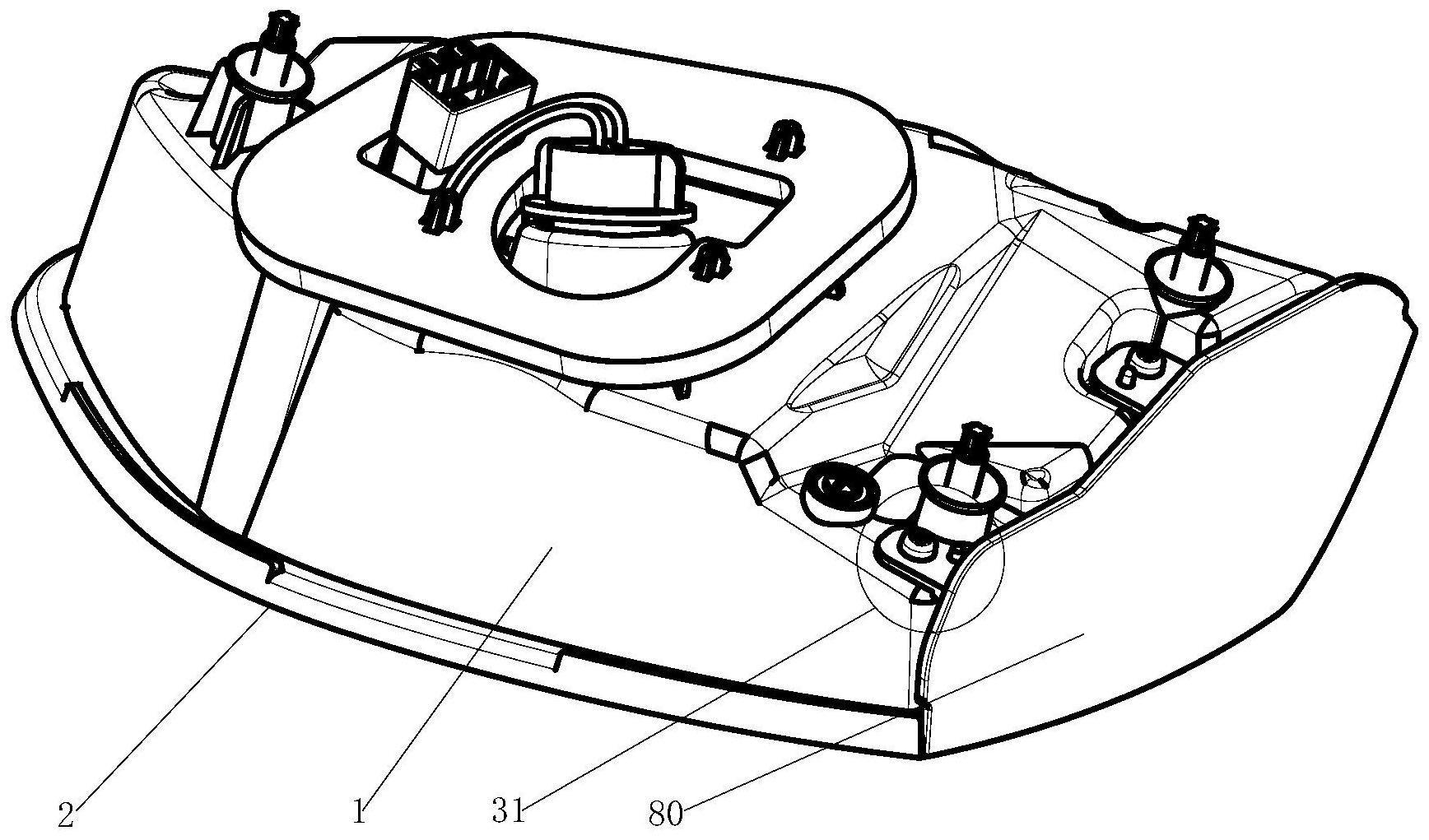 2
1
31
80