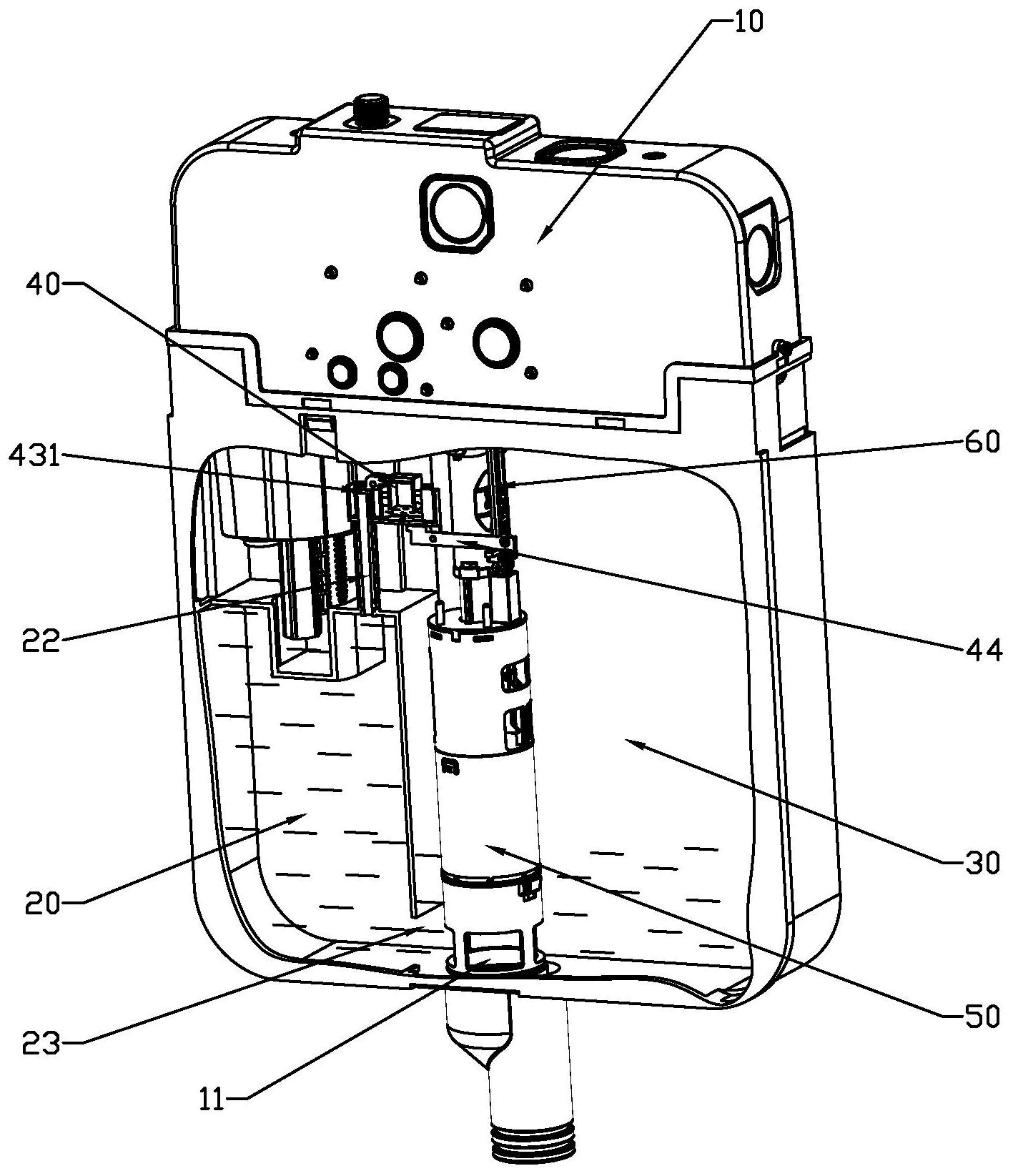 10

40

431

60

44

22

30

20

50

23

11