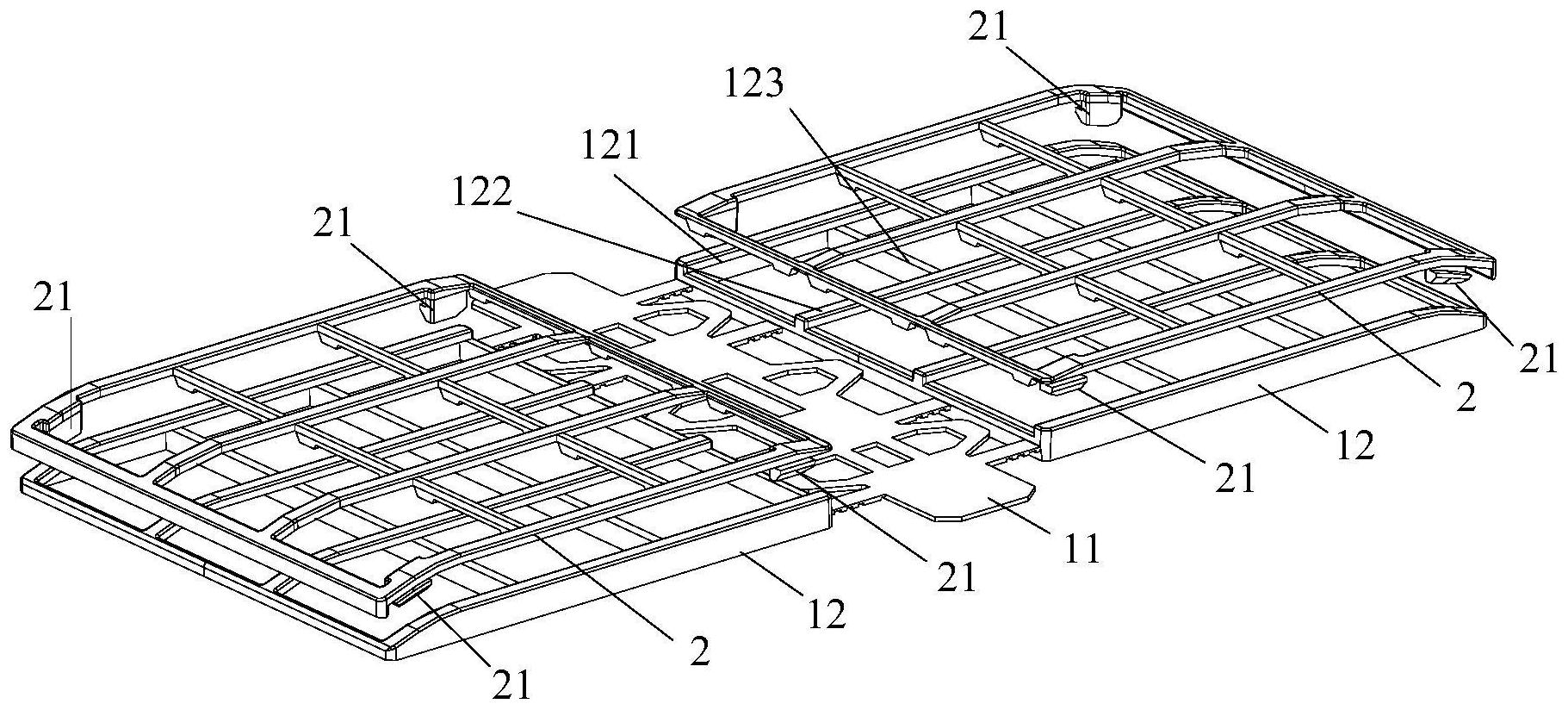 21
123
121
122
21
21
21
2
12
21
11
21
12
2
21