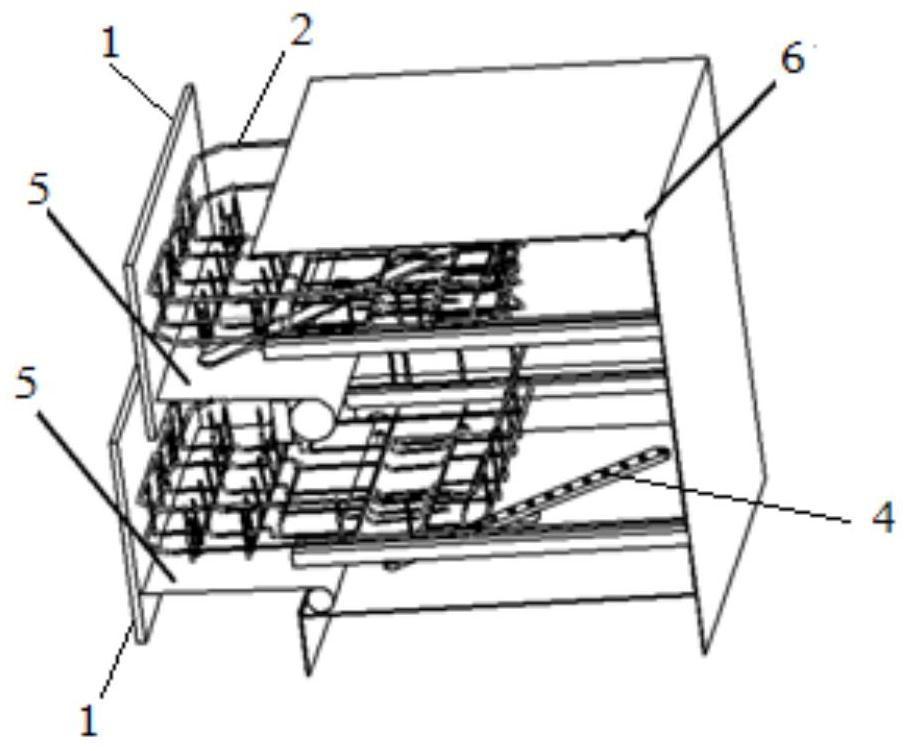 1
2
6
5
5
4
1