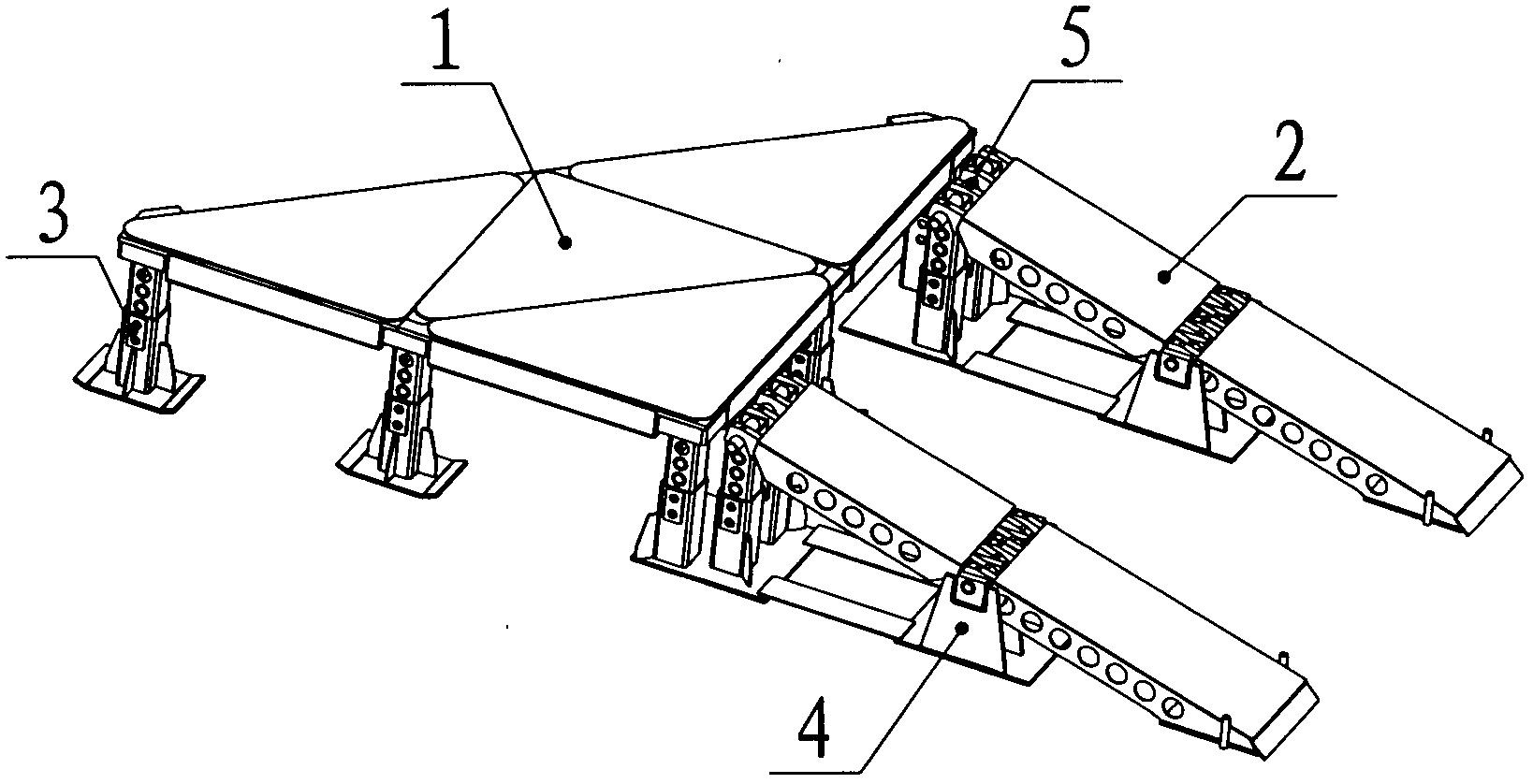 1
5
2
3
4