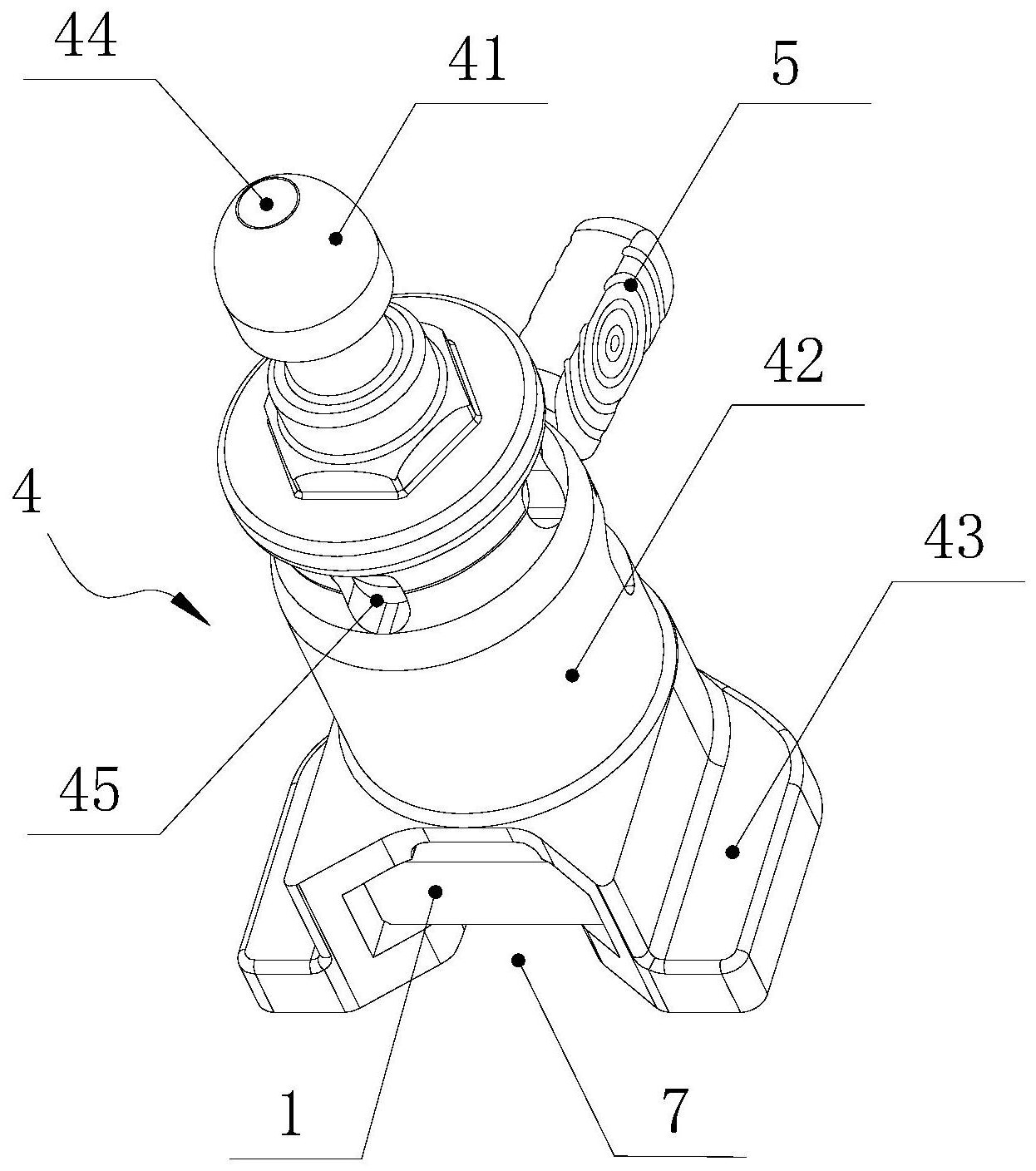 44
41
5
42
4
43
45
1
7