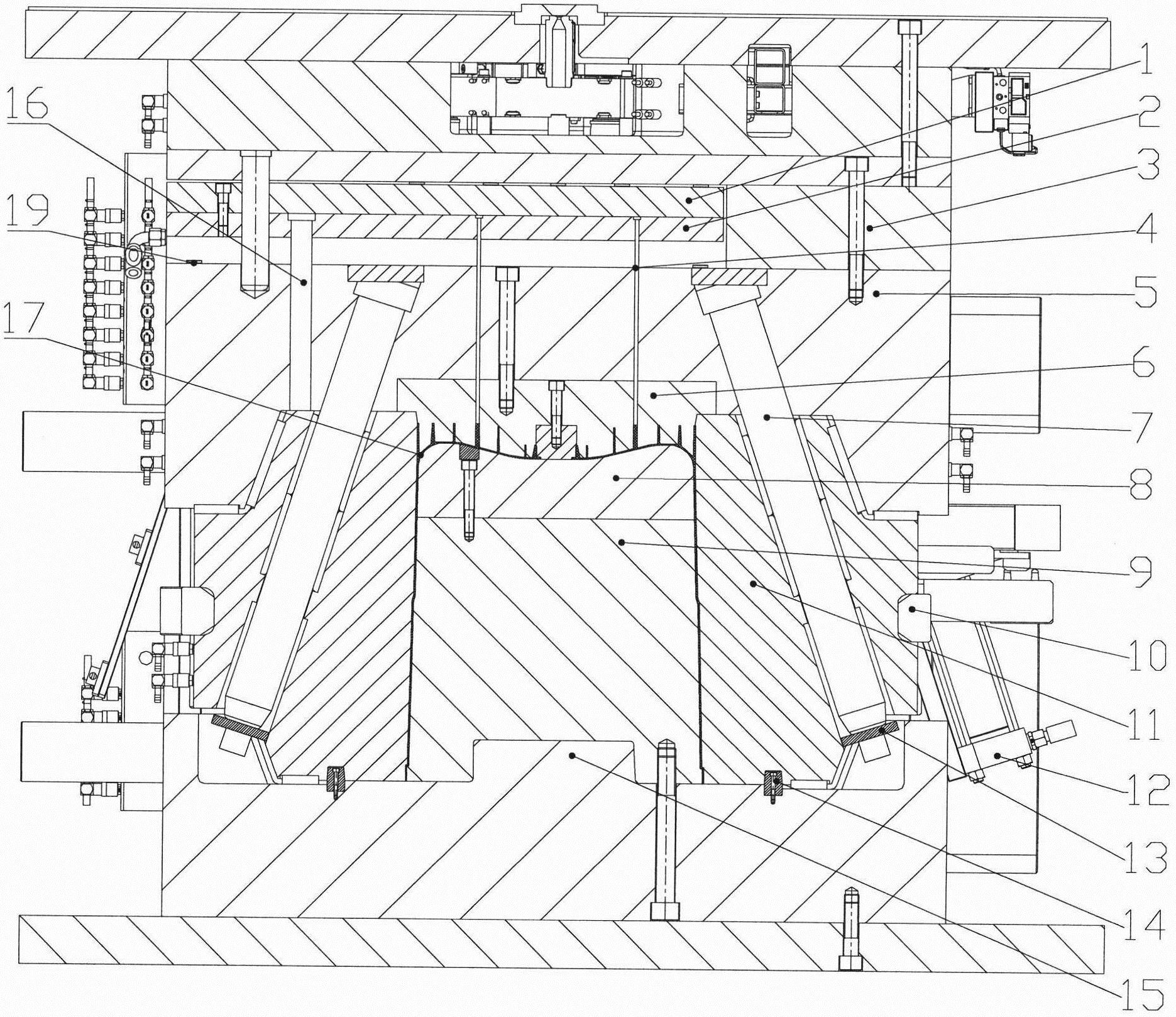 16
19
17
1
2
3
4
5
6
7
8
9
10
11
12
13
14
15