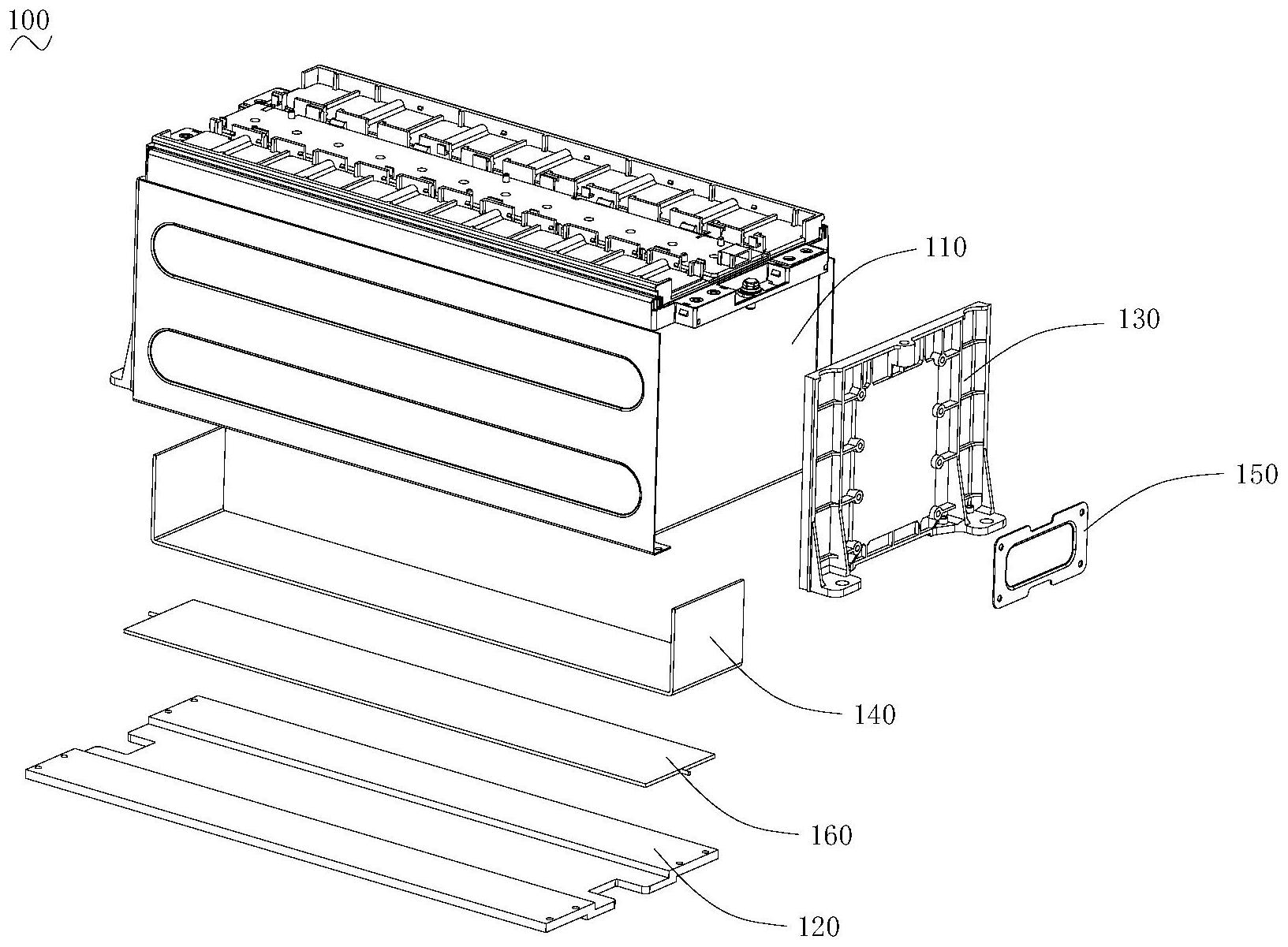 100

110

130

150

140

160

120