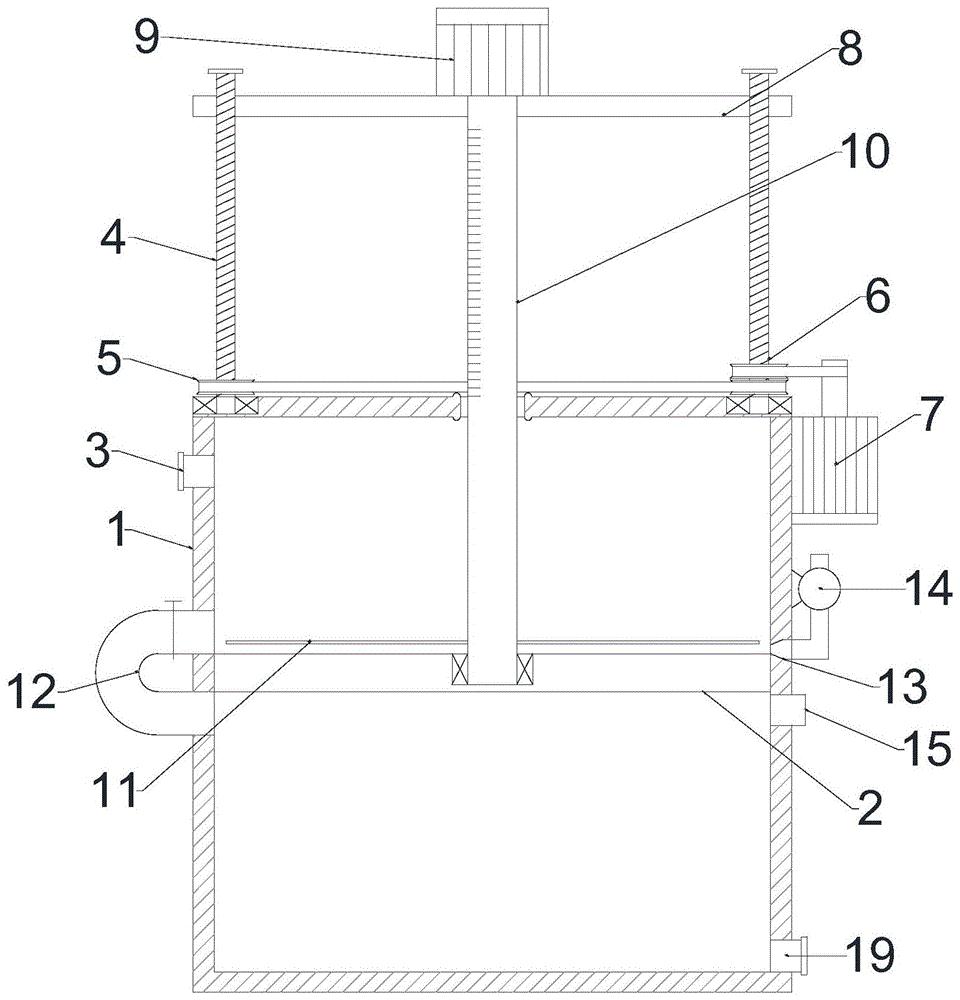 9
8
10
4
6
5
7
3
1
14
12
13
15
11
2
19