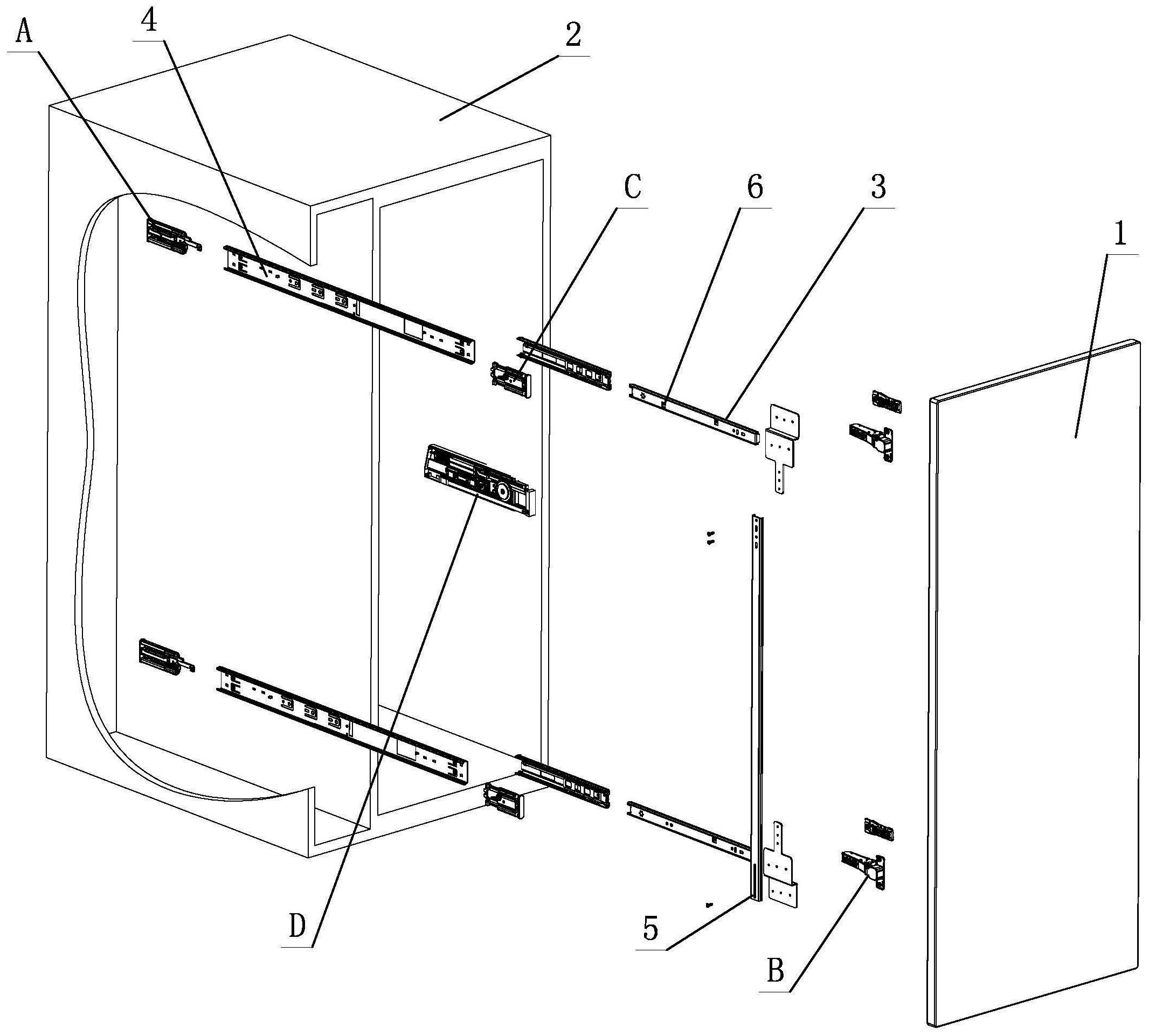 A
4
2
C
6
3
1
D
5
B