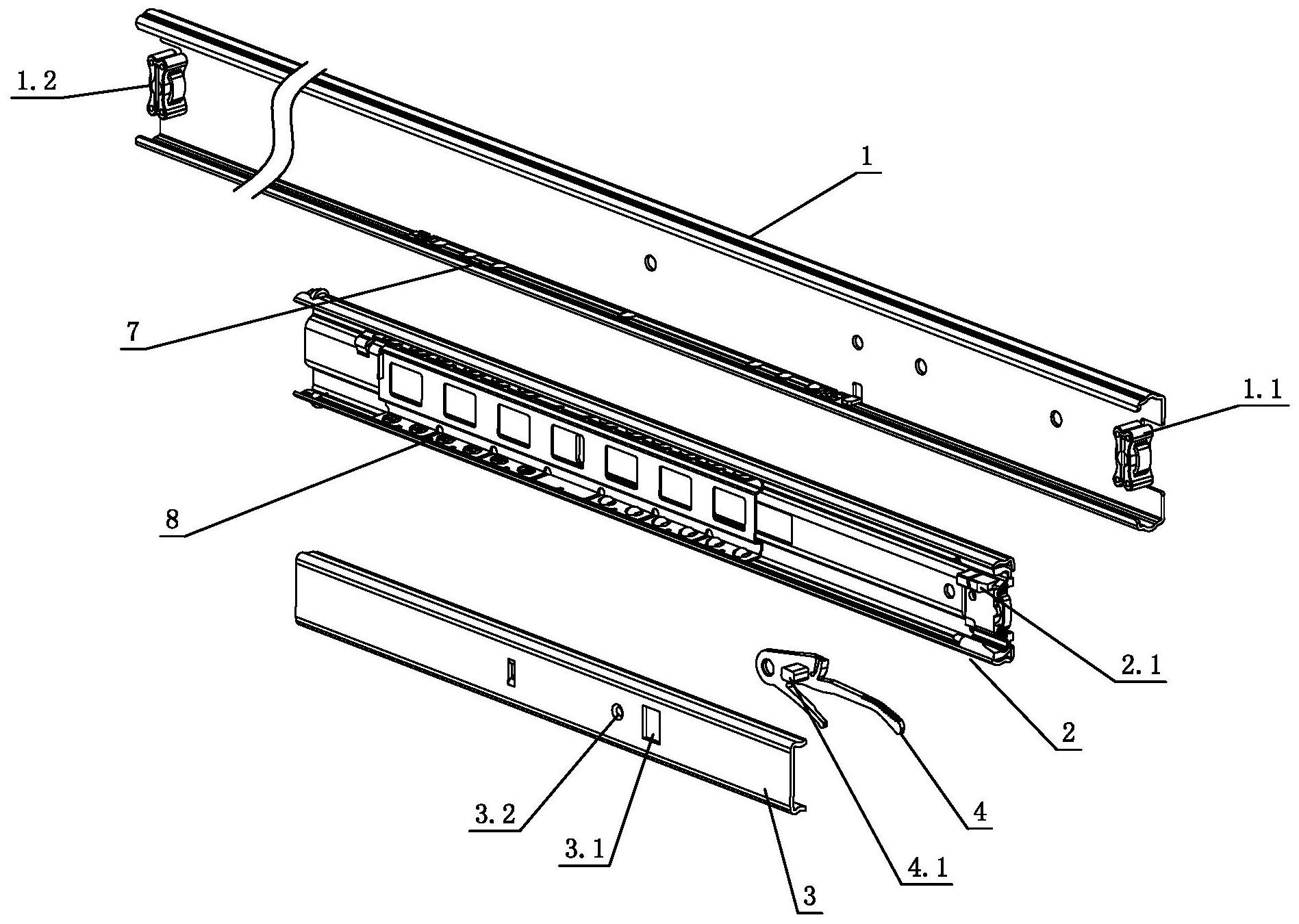 1.2

1

7

1.1

8

2.1

2

4

3.2

3.1

4.1

3