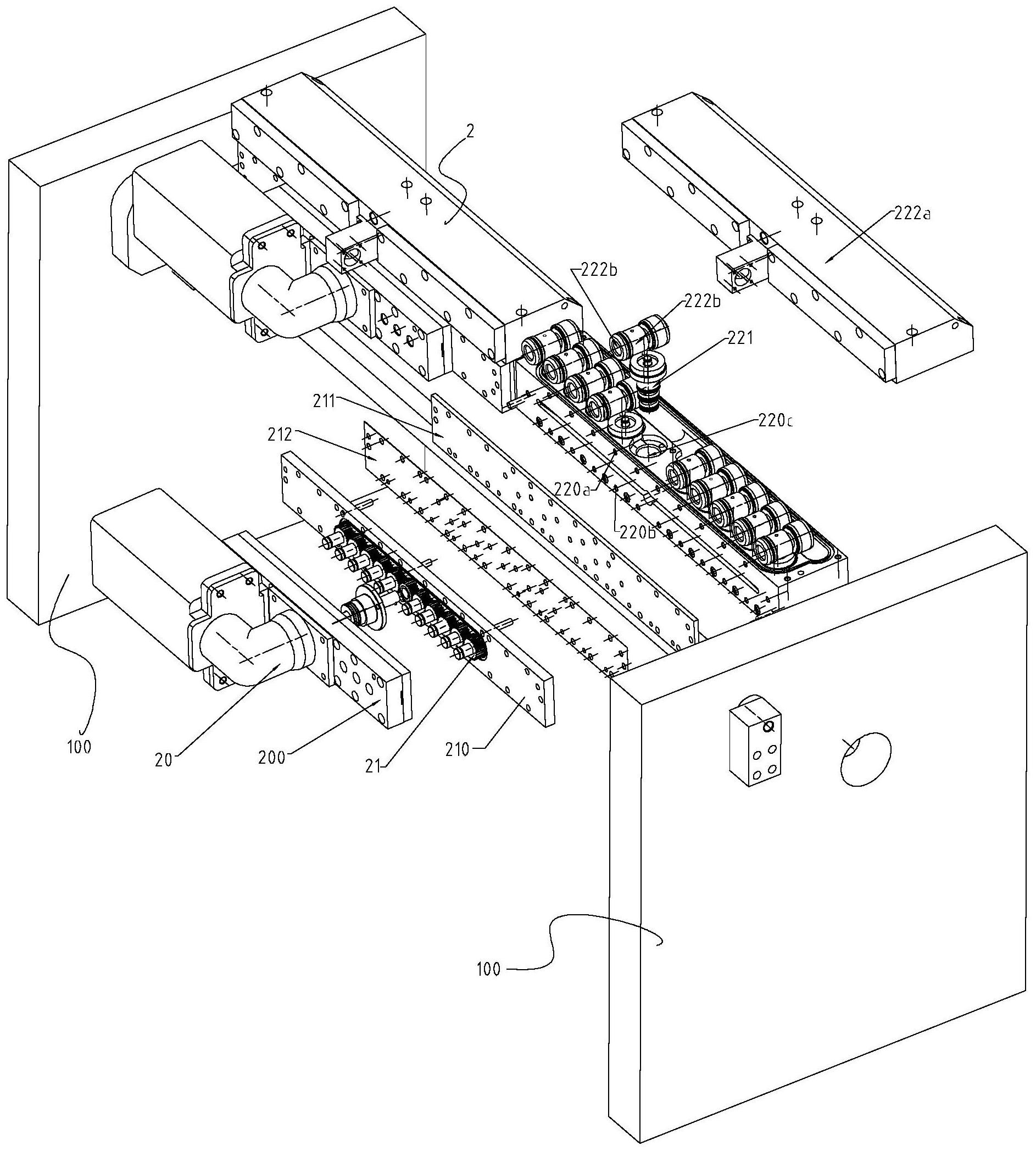 2
222a
222b
222b
221
211
212
220c
220a
220b
100
20
200
21
210
100