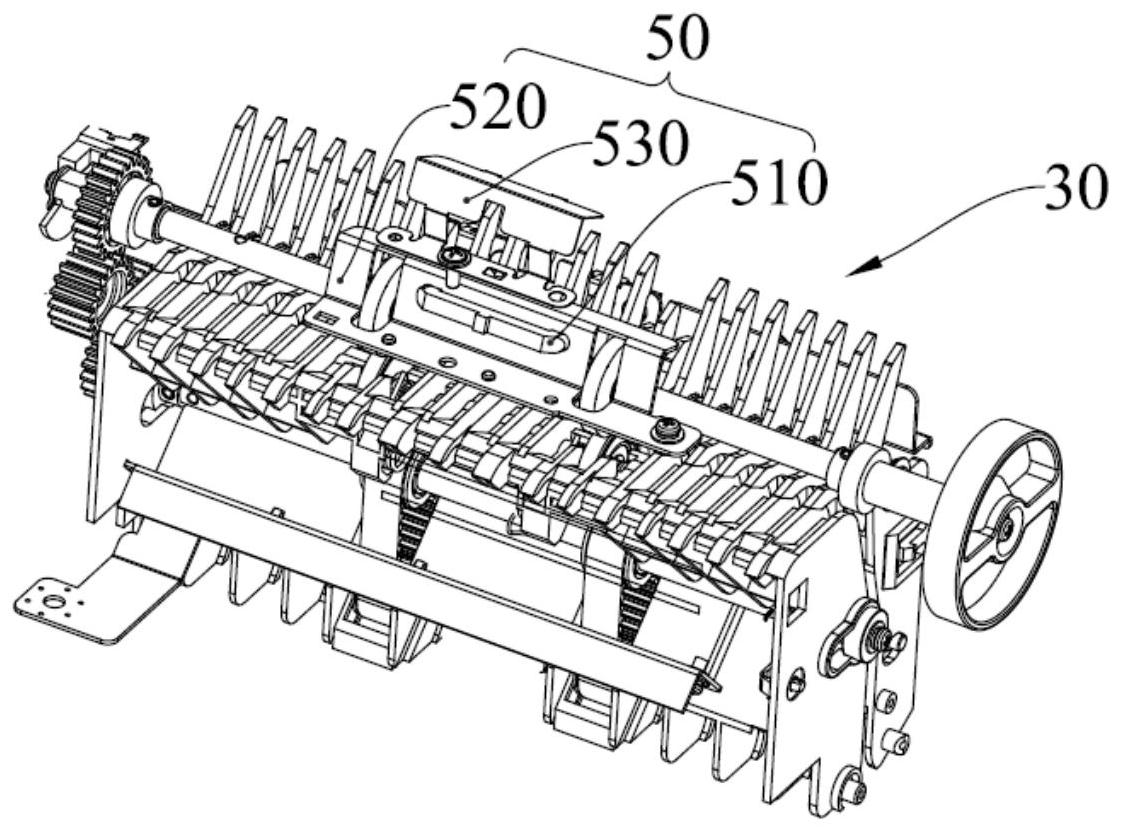 50
520
530
510
30