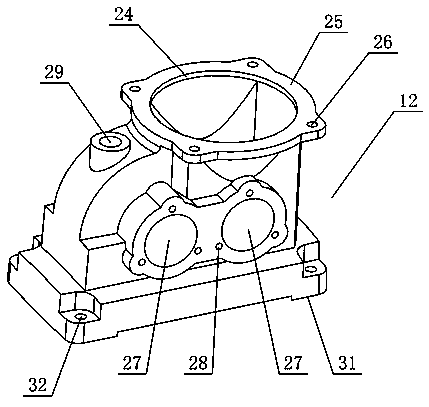 24
25
26
29
12
27
28
27
31
32