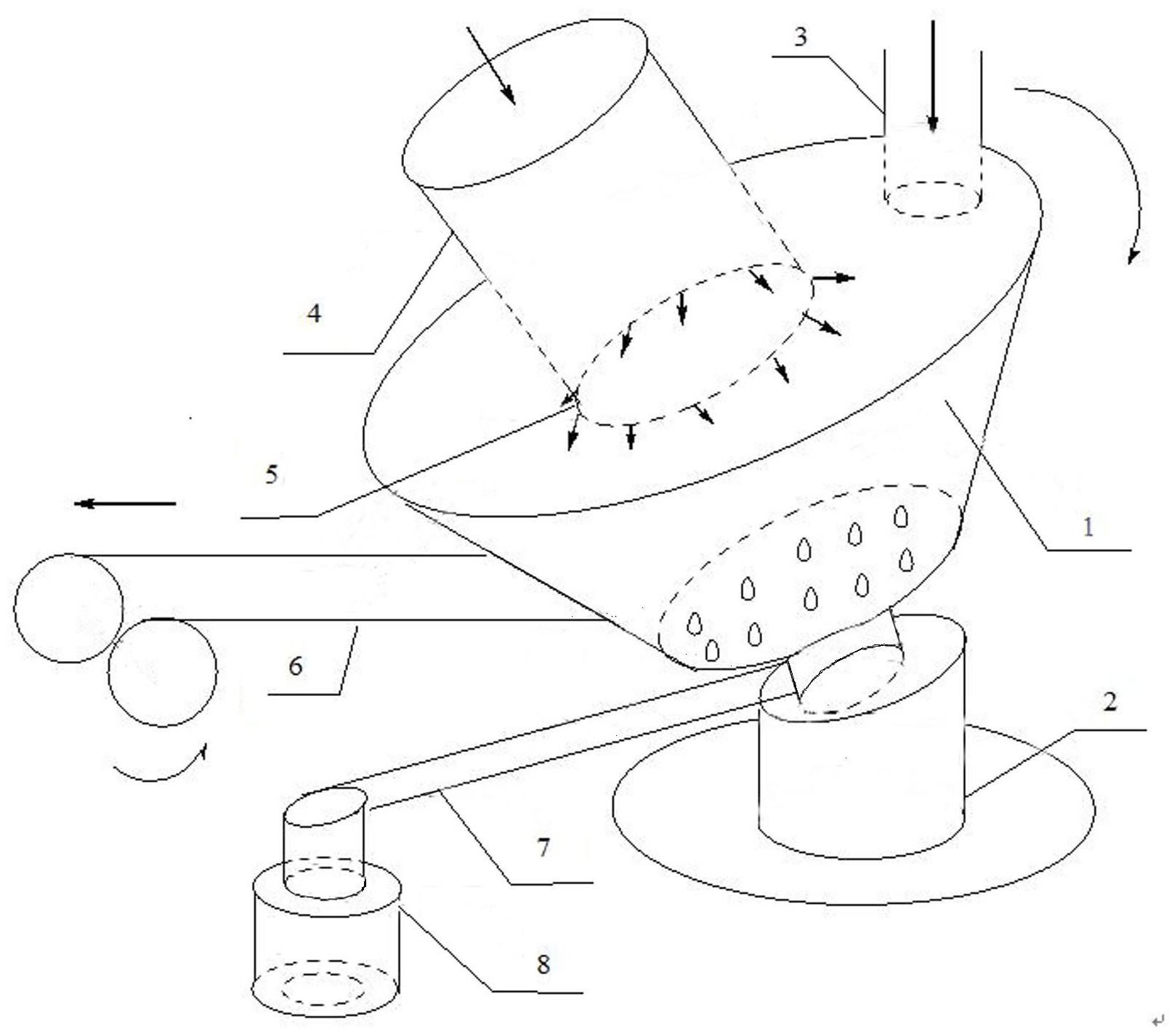 3

4

5

1

6

2

7

8