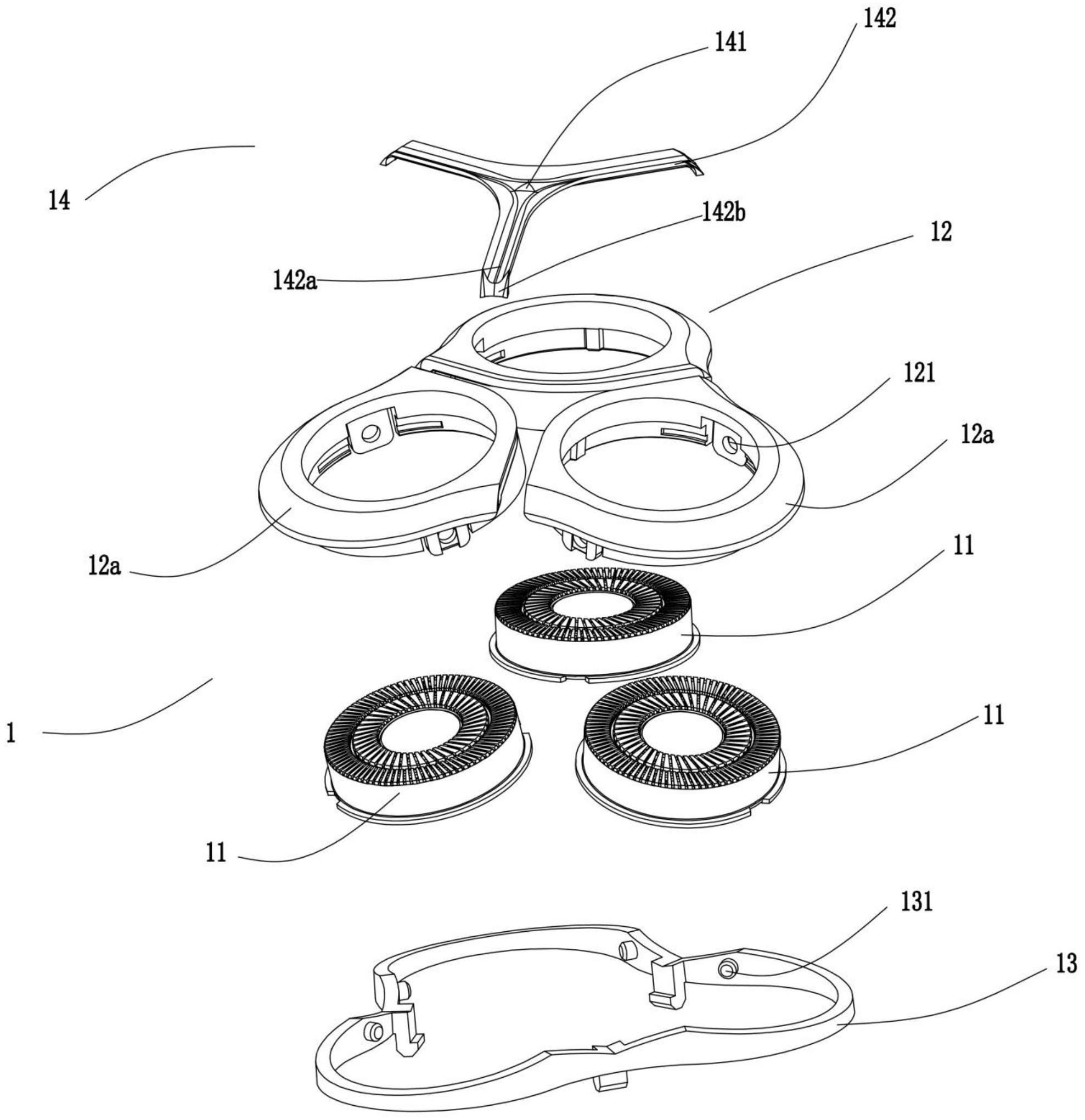 142
141
14
142b
12
142a
121
12a
12a
11
1
11
11
131
13