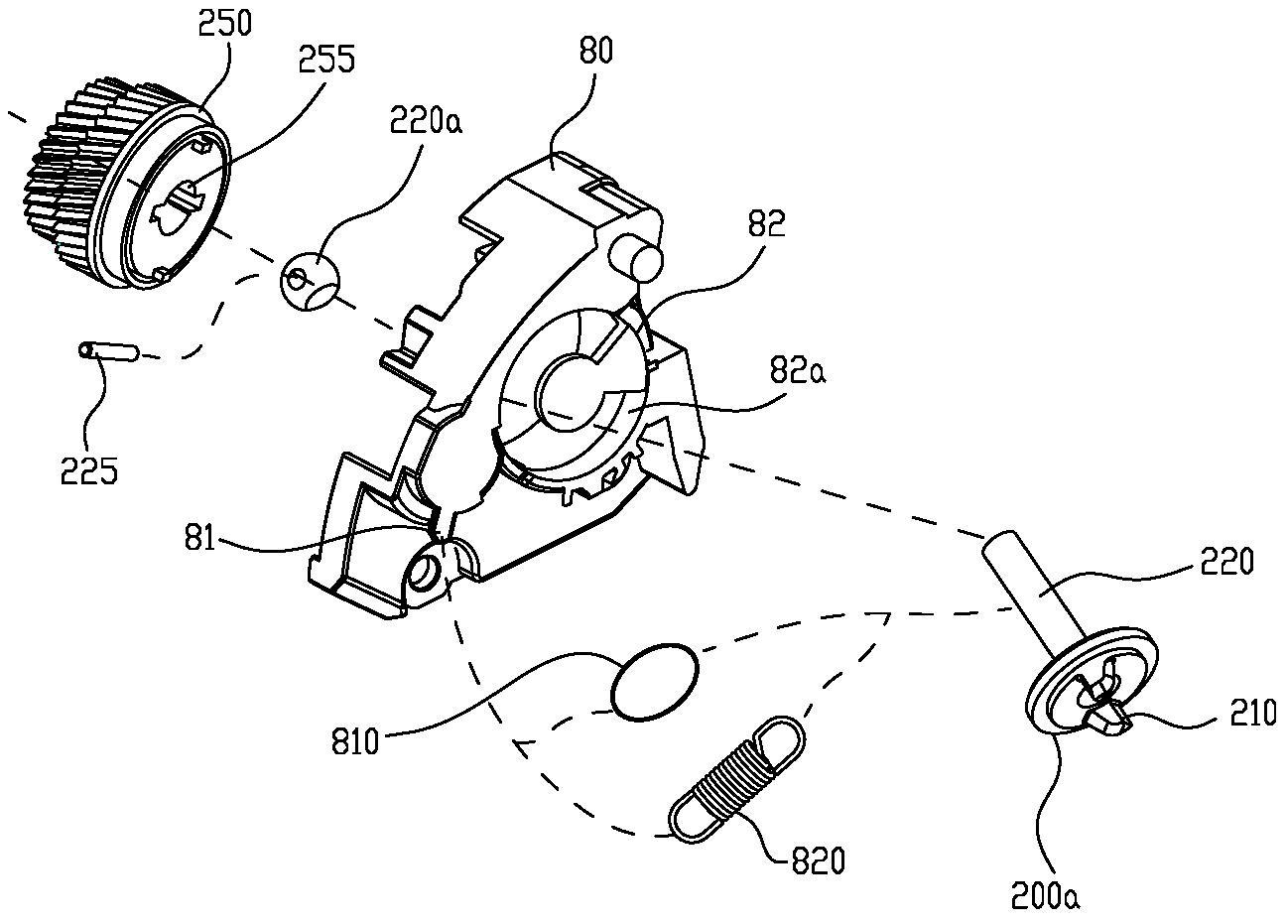 250
255
80
220a
82
82a
225
81
220
810
210
820
200a