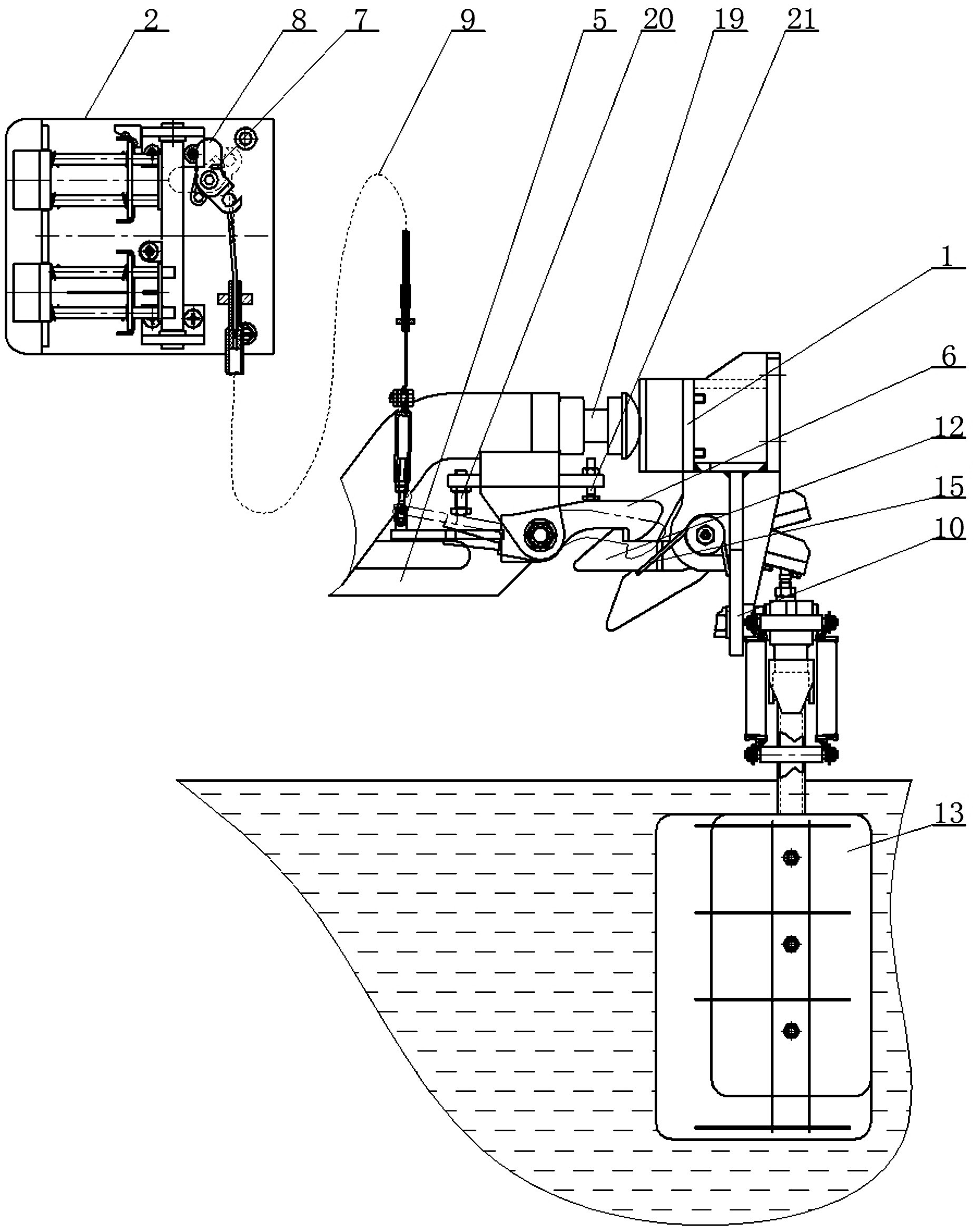 2
8
7
9
5
20
19
21
1
6
12
15
10
13