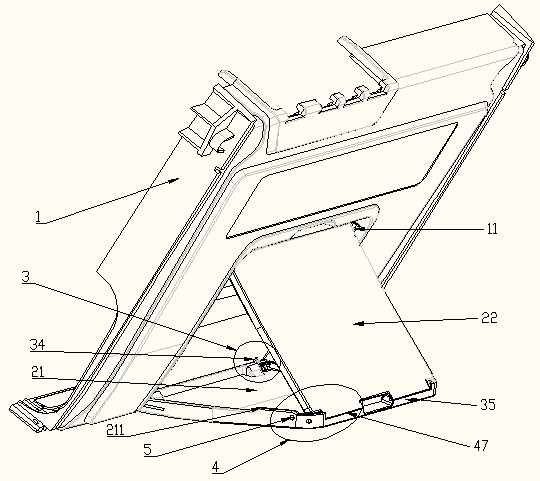 1

11

3

22

34

21

35

211

5

47

4