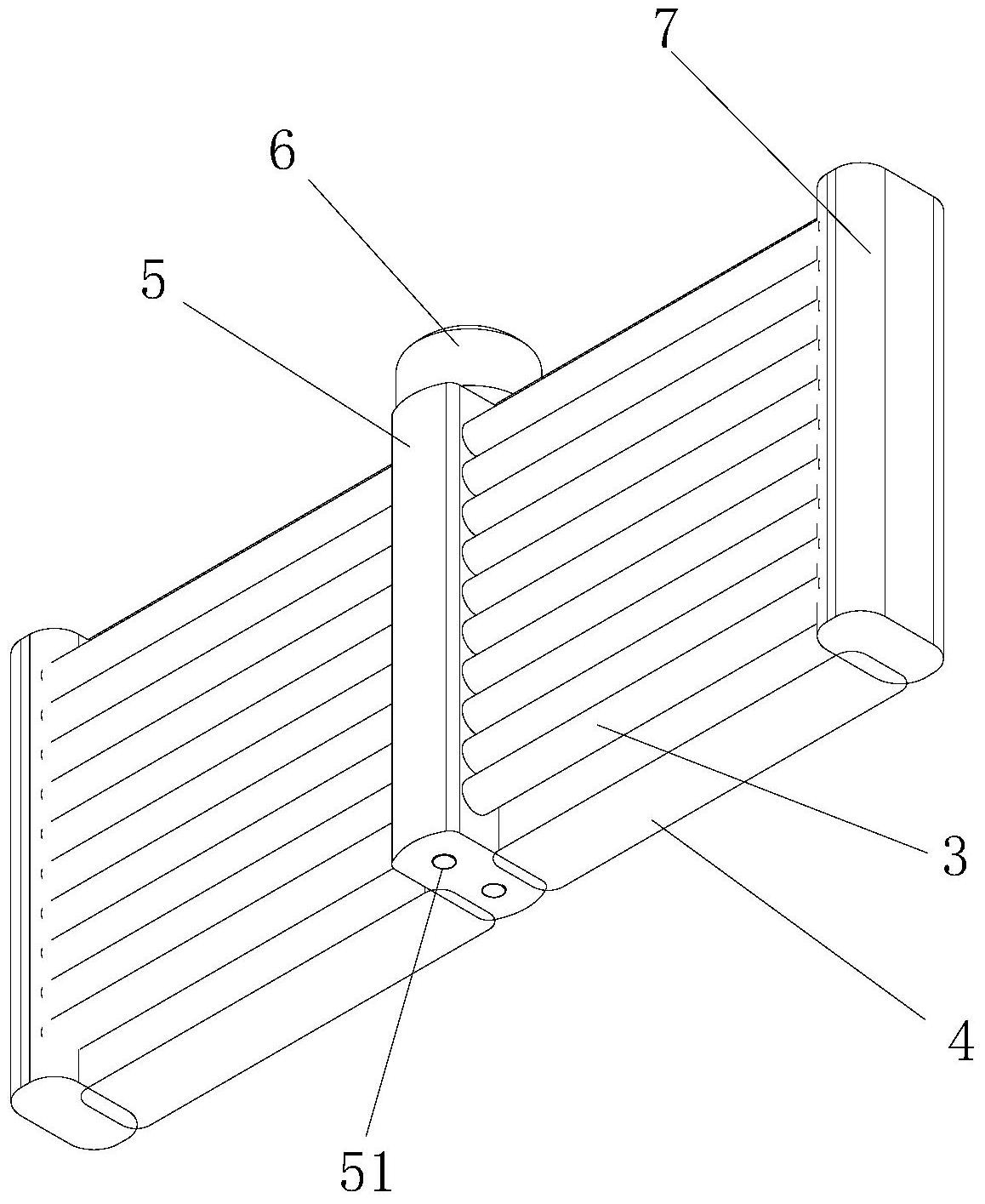 7
6
5
3
4
51