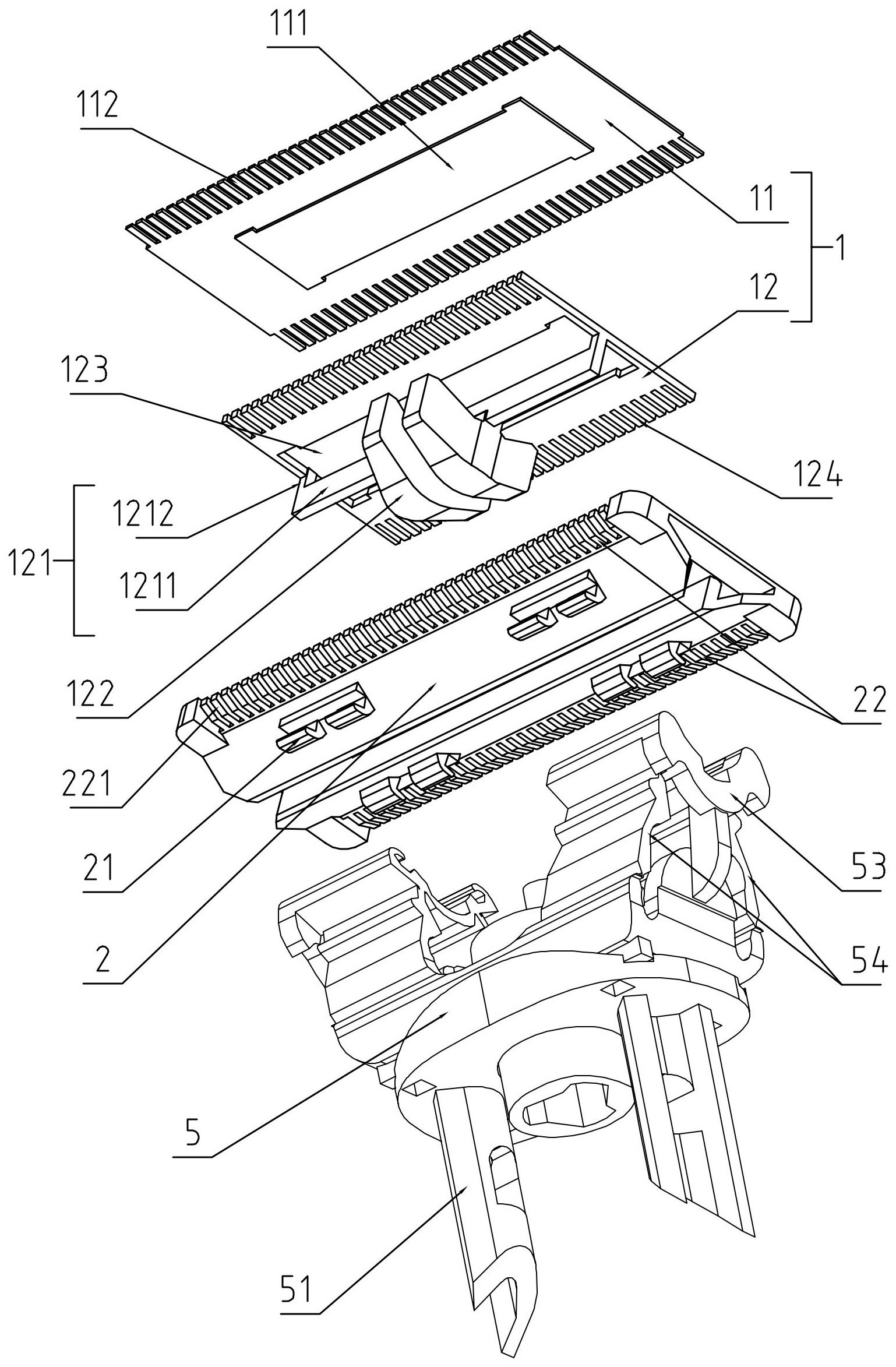 111
112
11
1
12
123
124
1212
121
1211
122
22
221
21
53
2
54
5
51