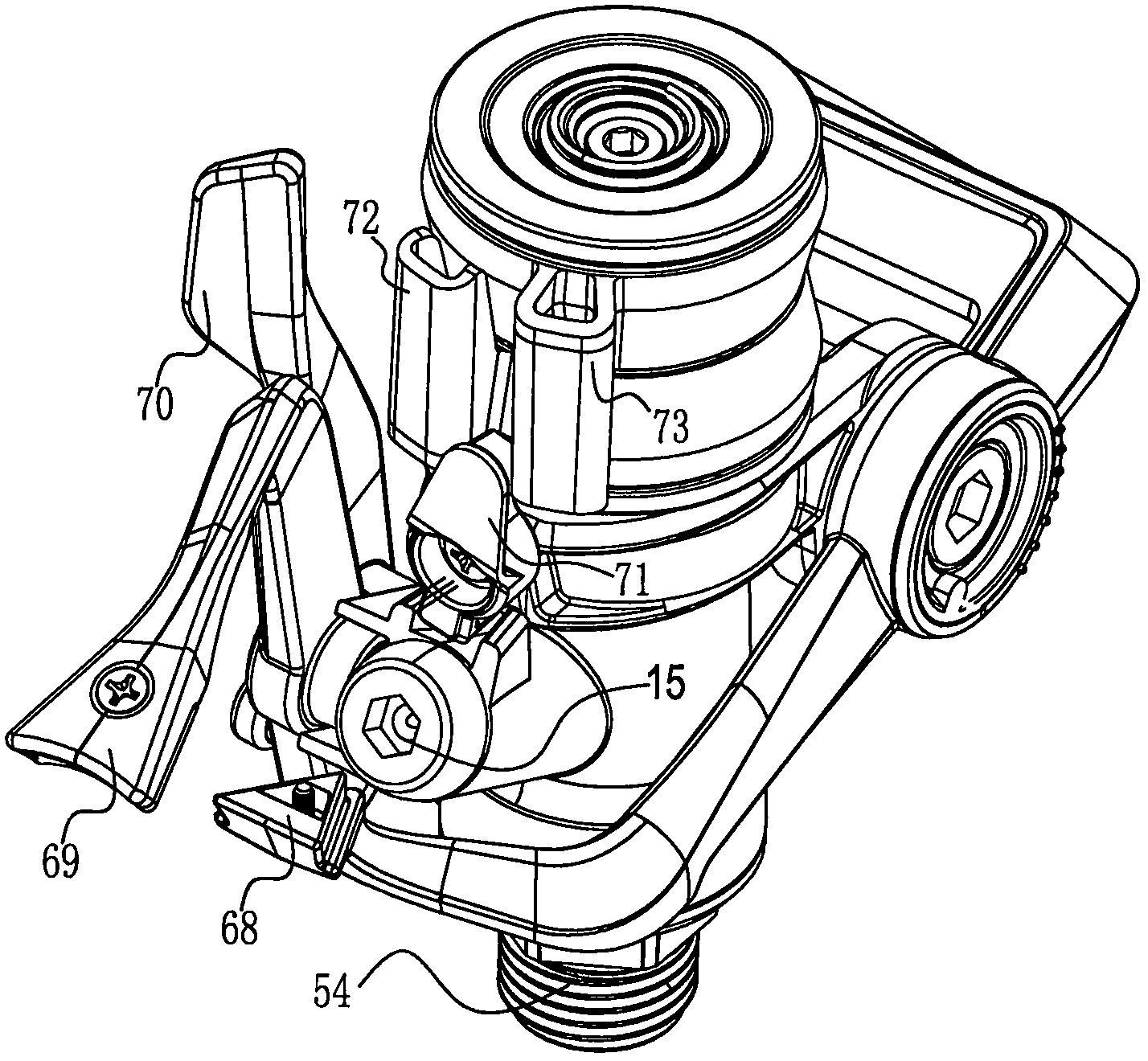 72
70
73
71
15
69
68
54