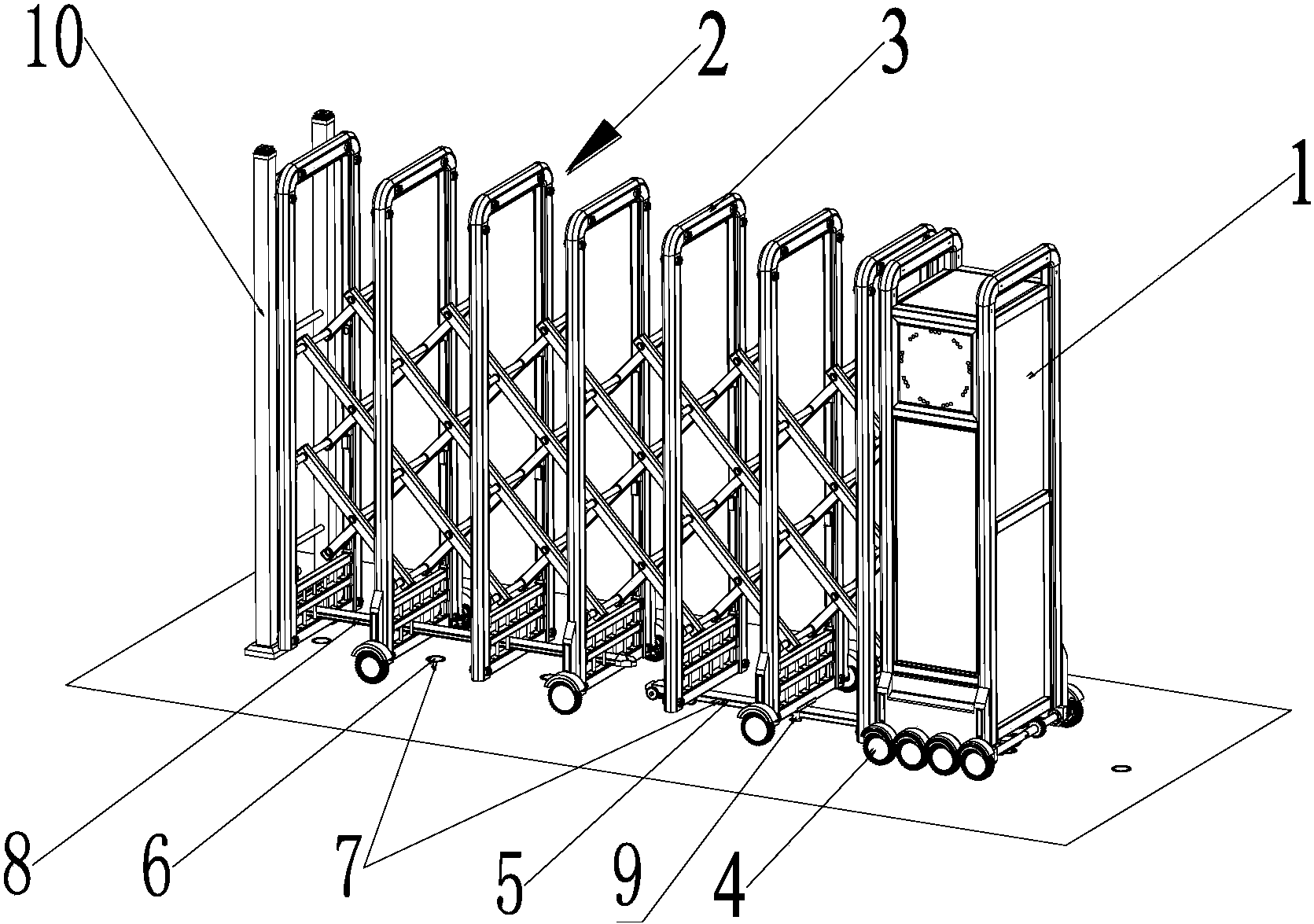 10
2
3
1
8
6
7
5
9
4