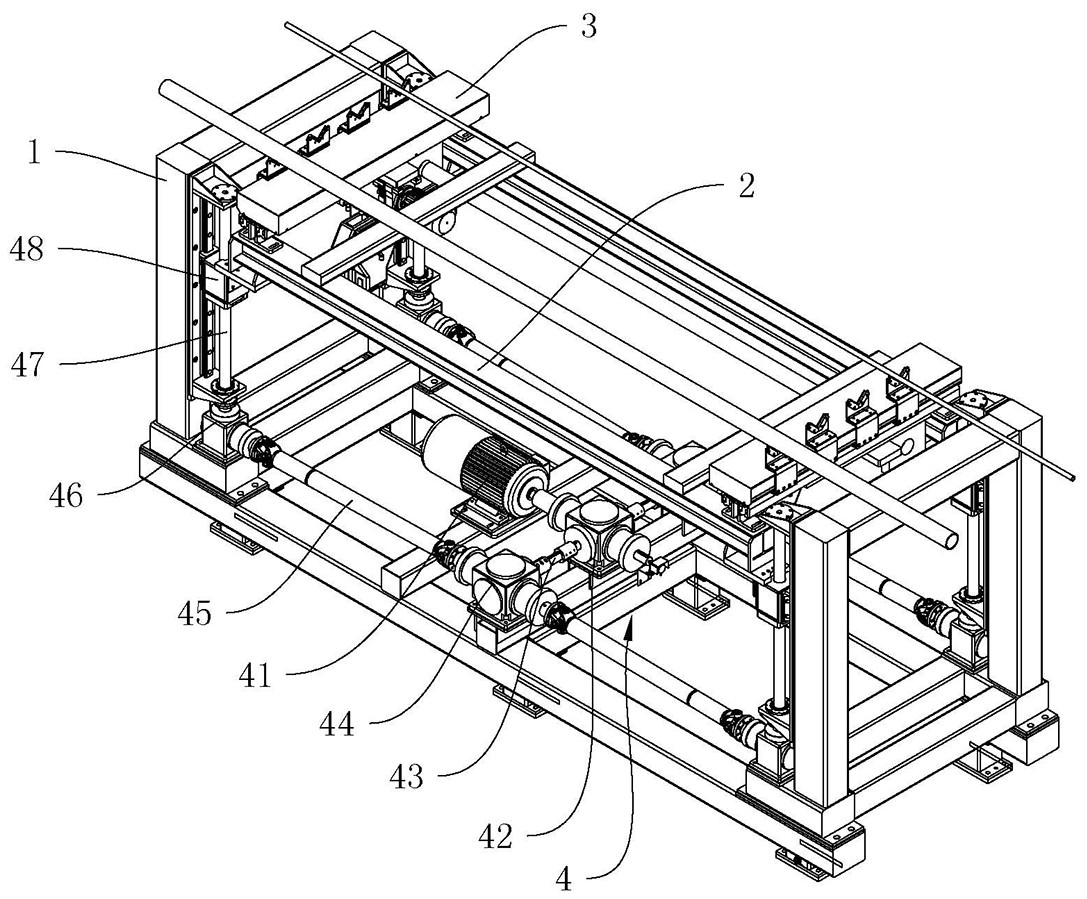 3
1
2
48
47
46
45
41
44
43
42
4