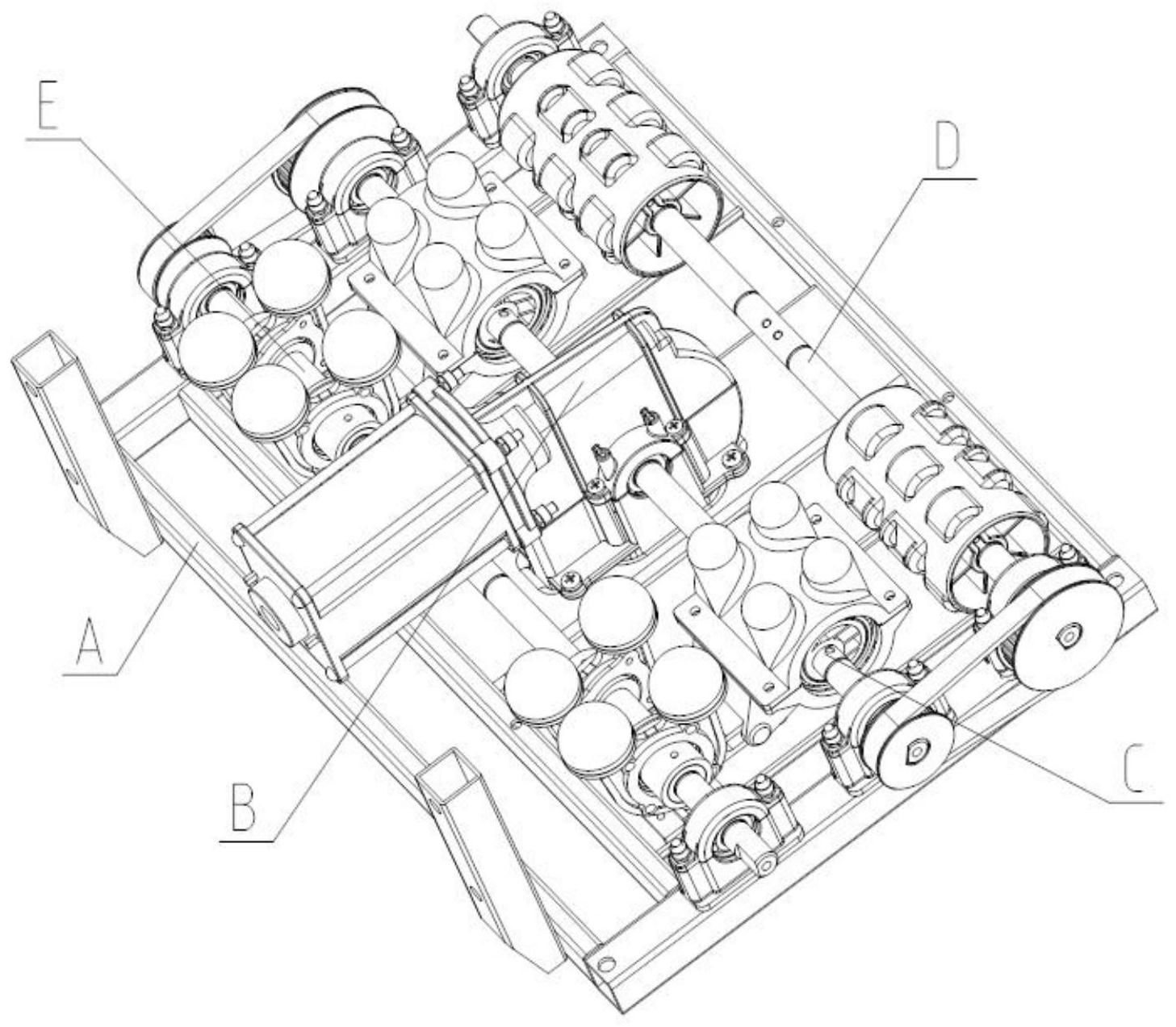 E
D
A
B
C