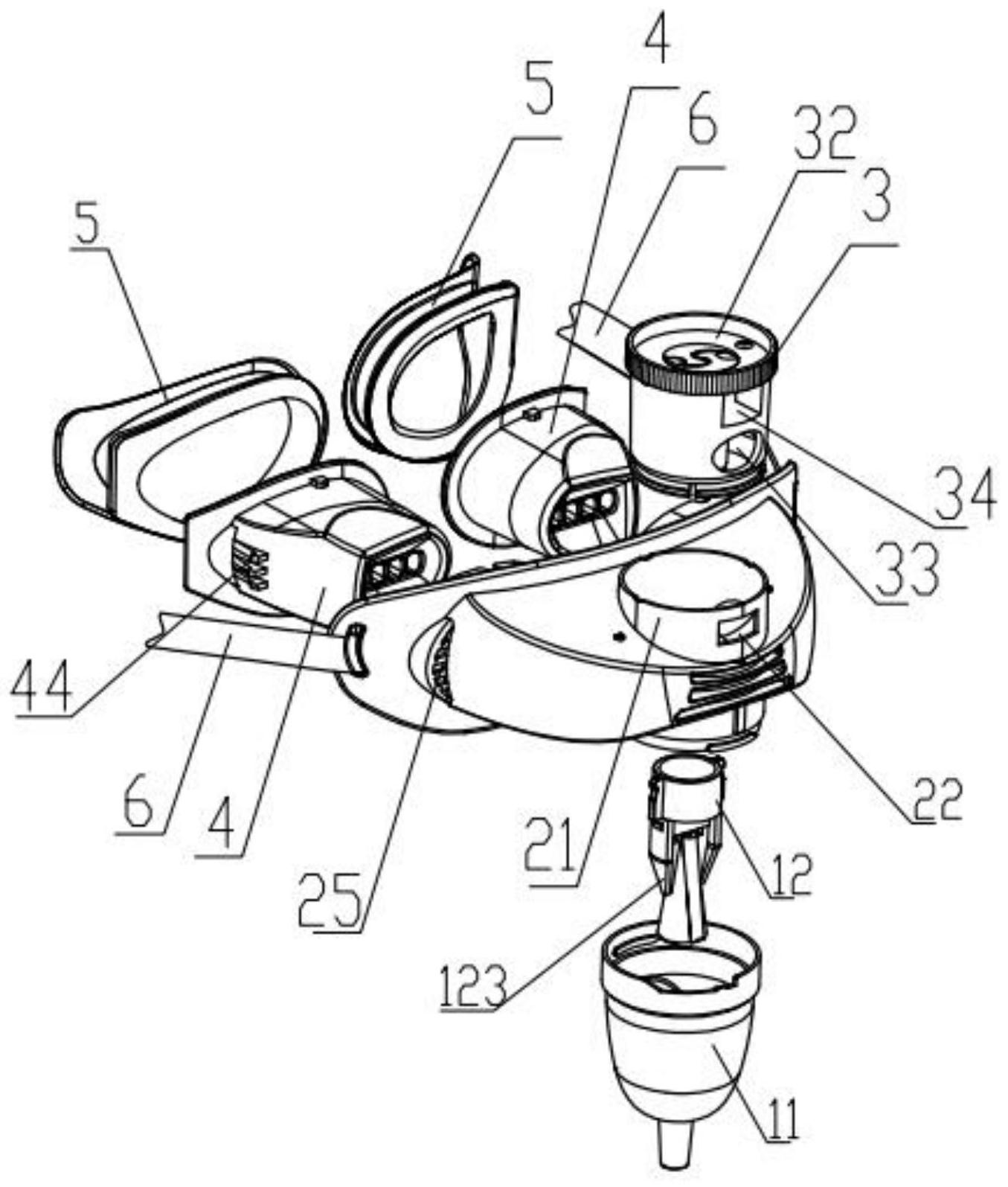 4
5
6
32
3
5
34
33
44
6
4
25
21
22
12
123
11