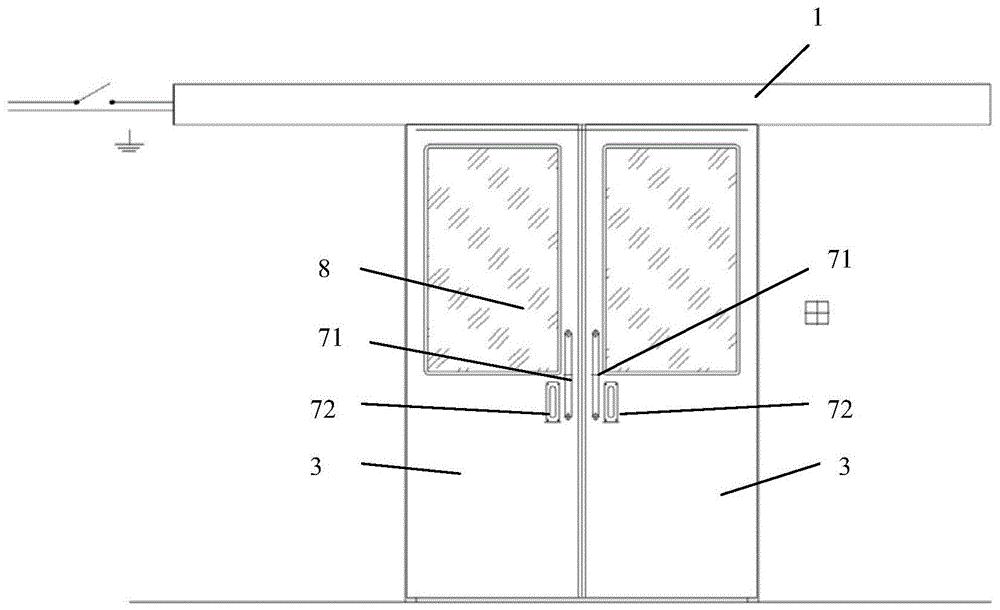 1

8

71

71

72

72

3

3