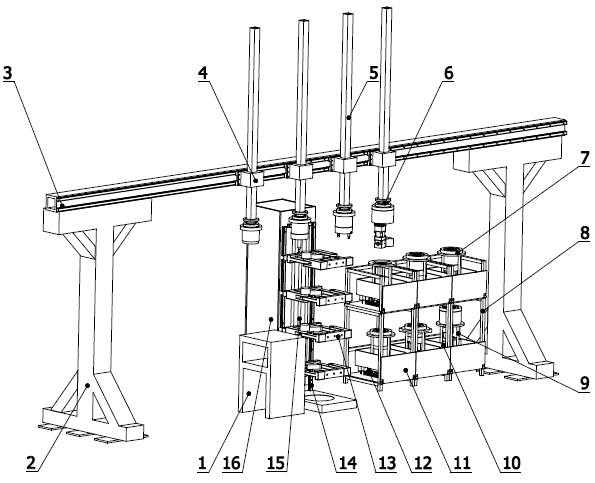 3
4
5
6
7
8
9
2
1
16
15
14
13
12
11
10