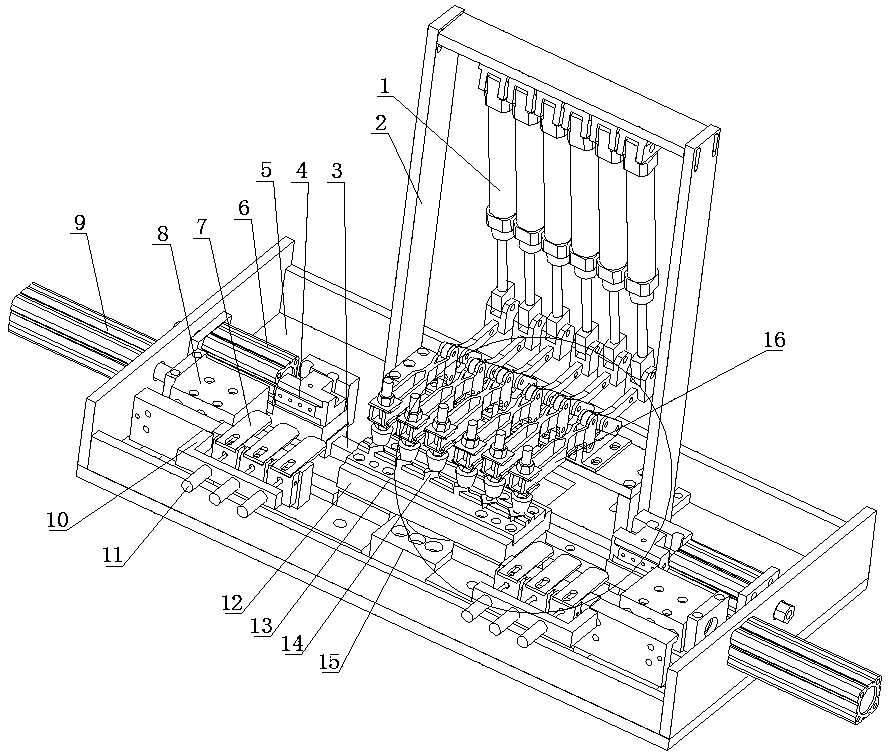 1
2
5
4
3
6
9
8
7
16
10
11
12
13
14
15