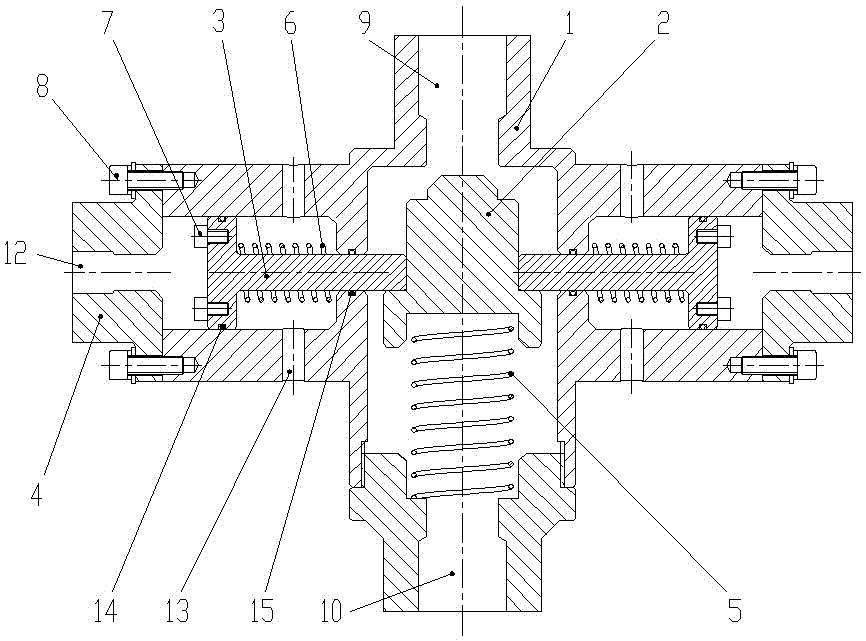 7
3
6
9
1
2
8
12
4
14
13
15
10
5