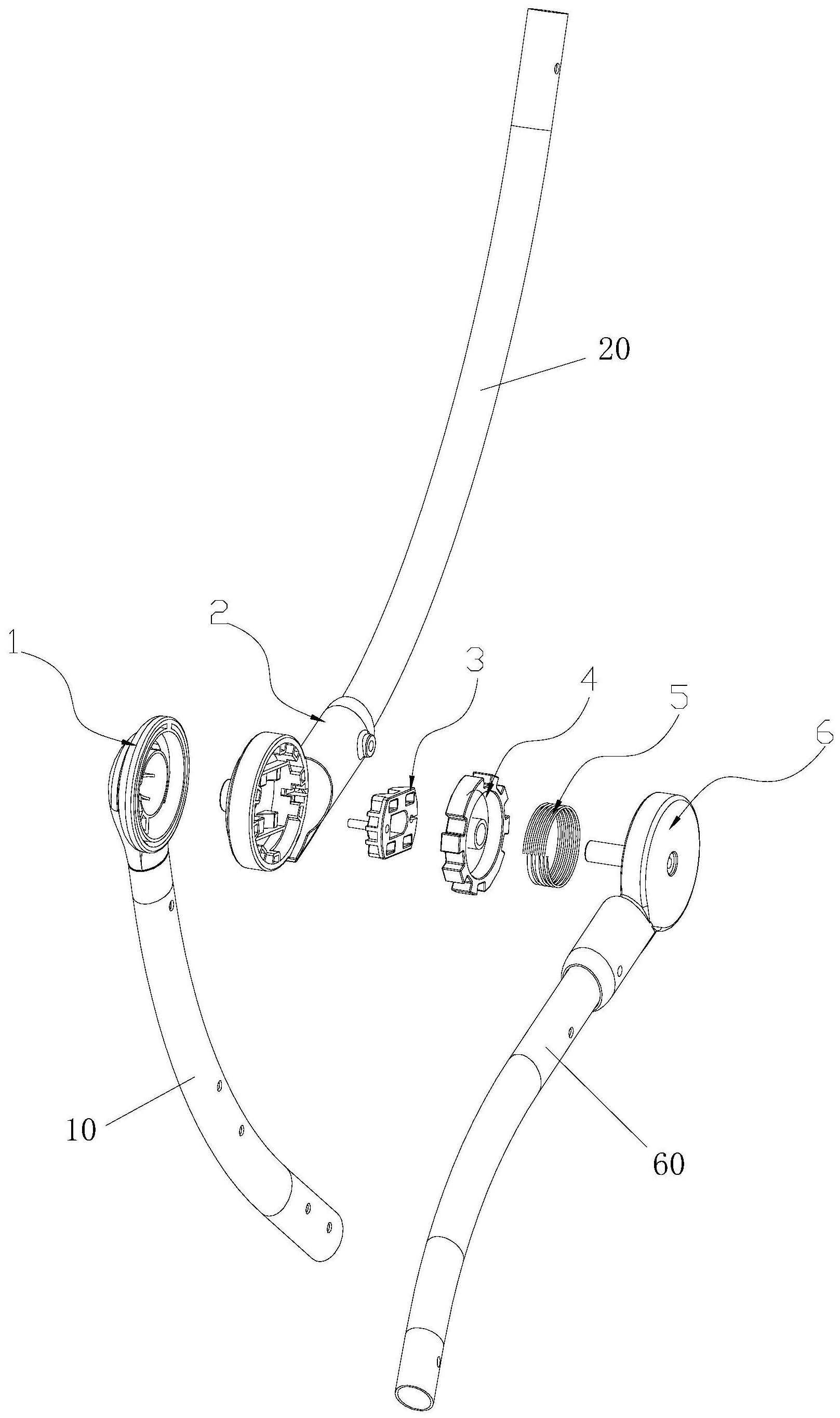 20
2
1
3
4
5
6
10
60