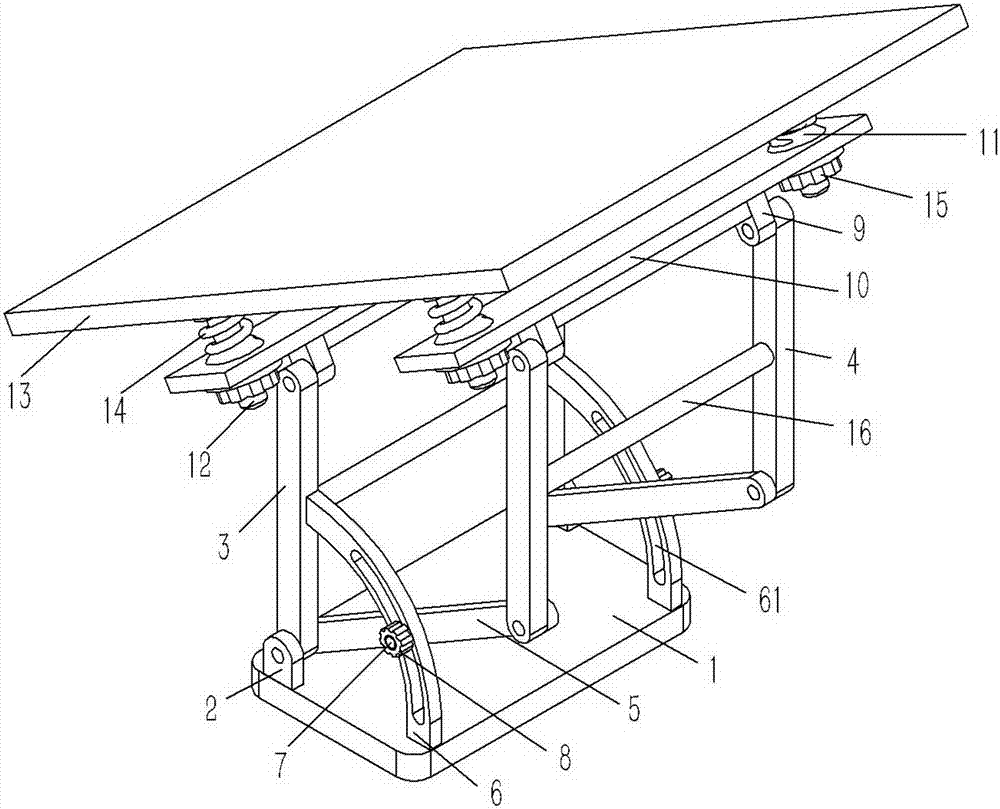 11
15
9
10
4
16
13
14
12
3
61
1
5
2
7
8
6