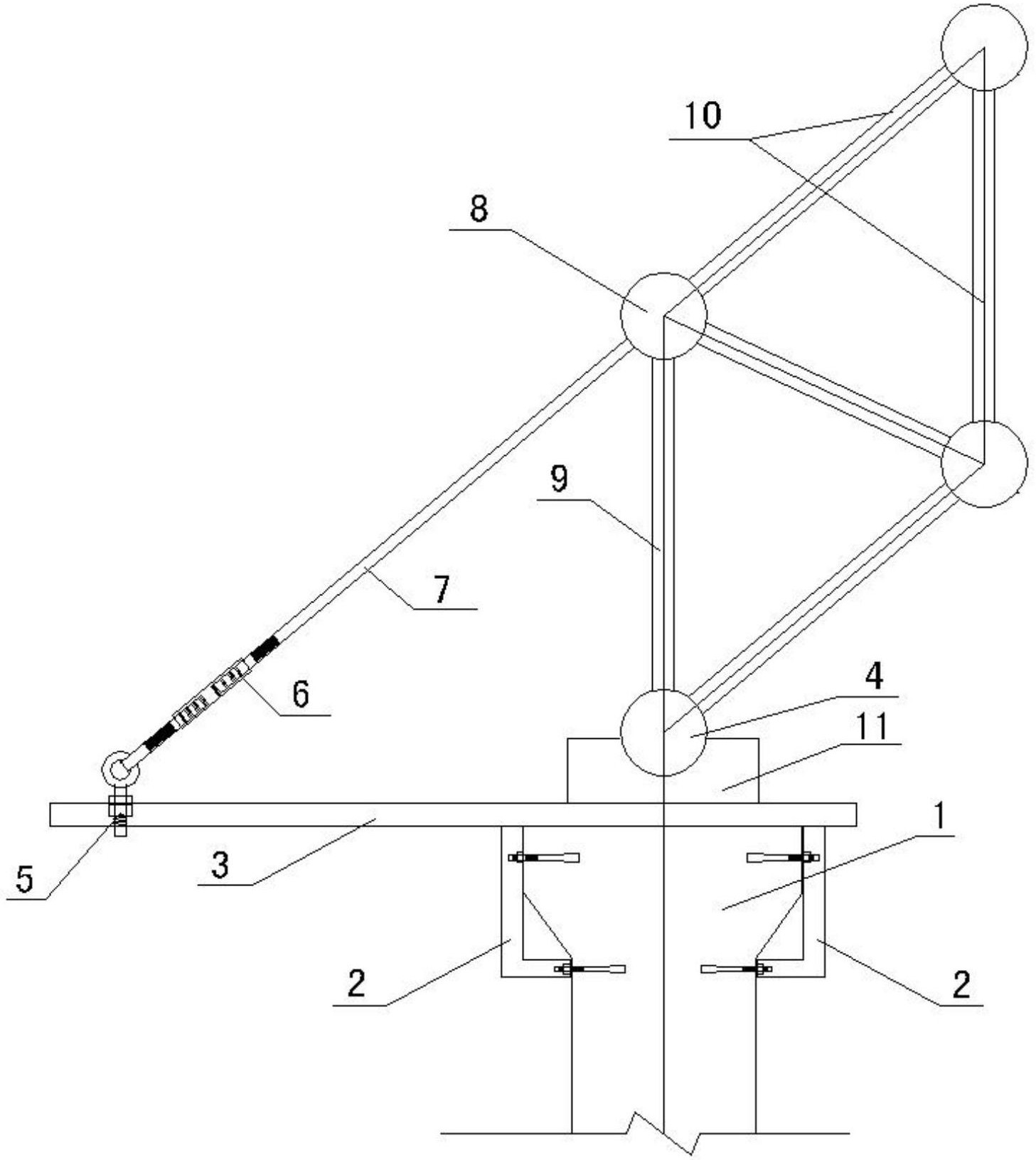 10
8
9
7
6
4
11
1
5
3
2
2