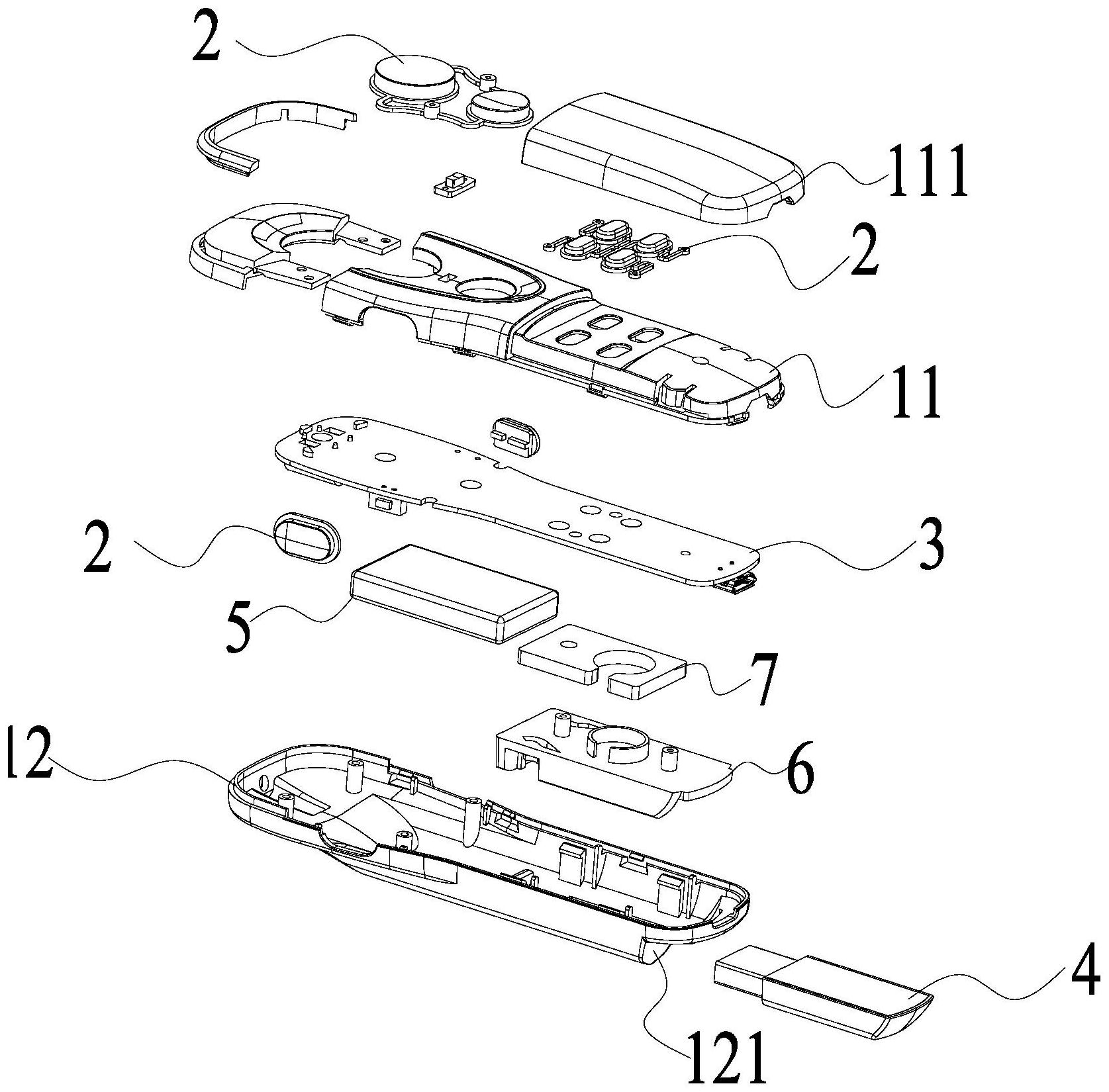 2

111

2

11

2

3

5

7

12

6

4

121