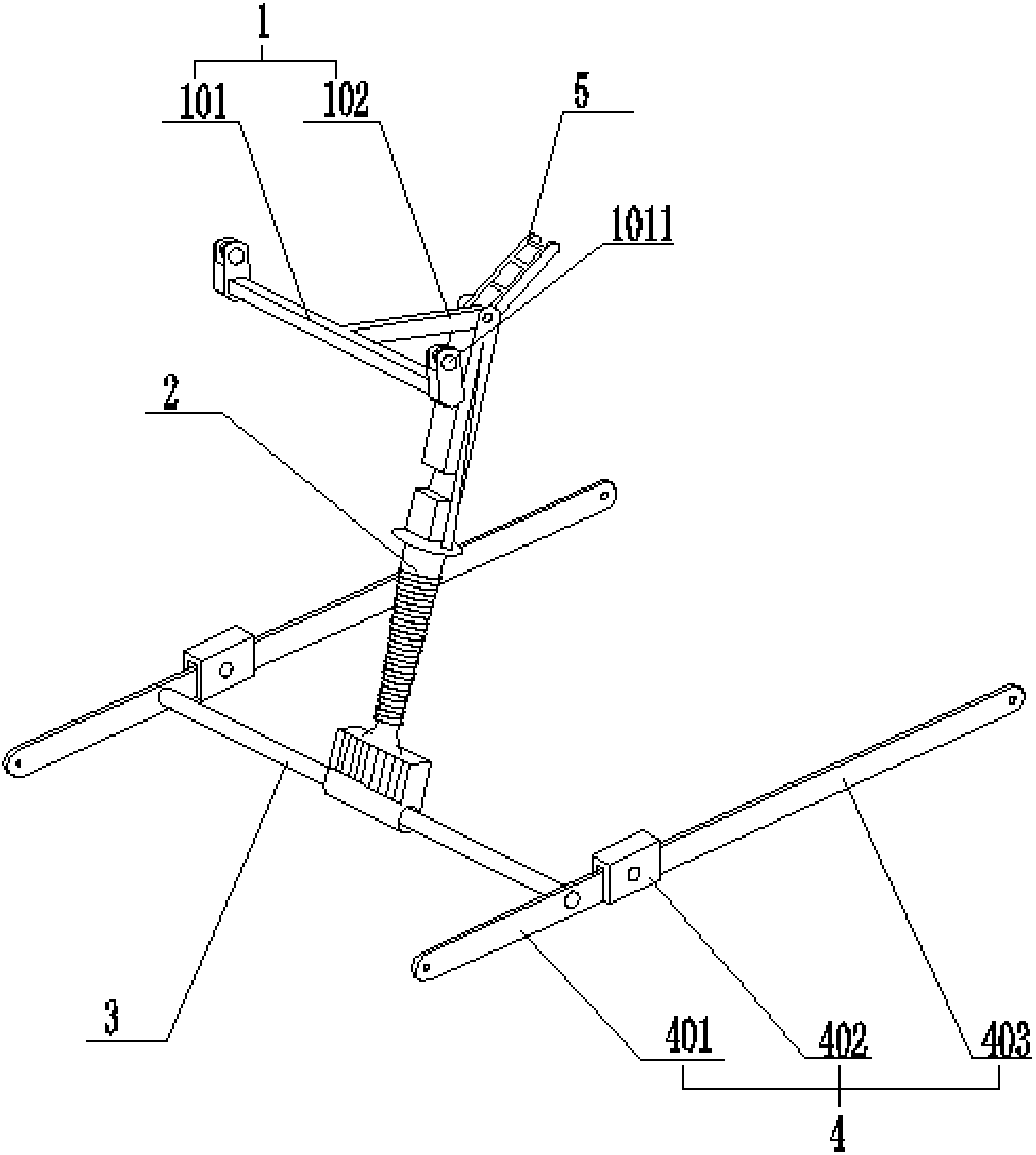 1
101
102
5
1011
2
3
401
402
403
4