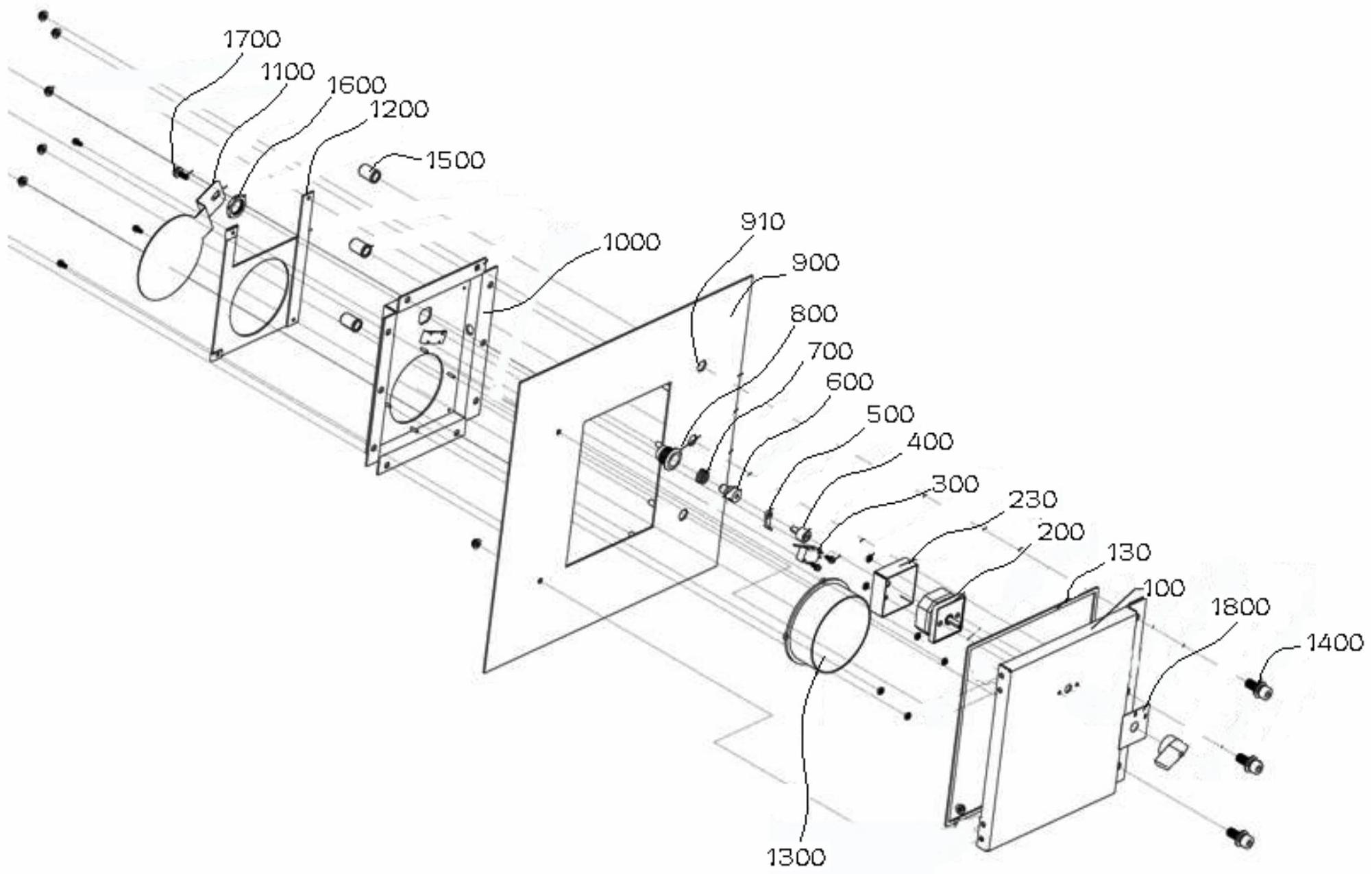 1700
1100
1600
1200
1500
1000
910
900
800
700
600
500
400
300
230
200
130
100
1800
1400
1300