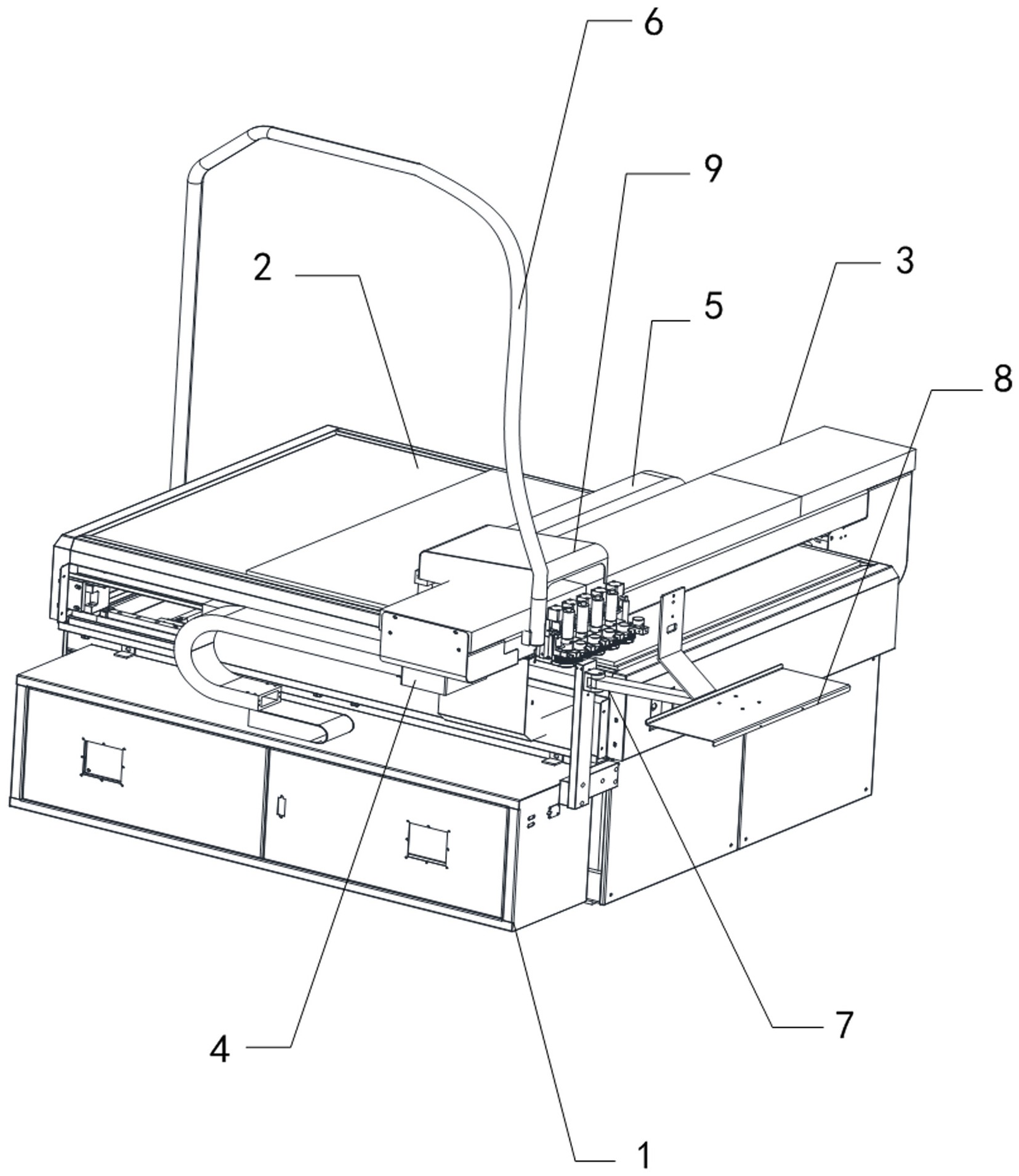 6
9
2
3
5
8
7
4
1